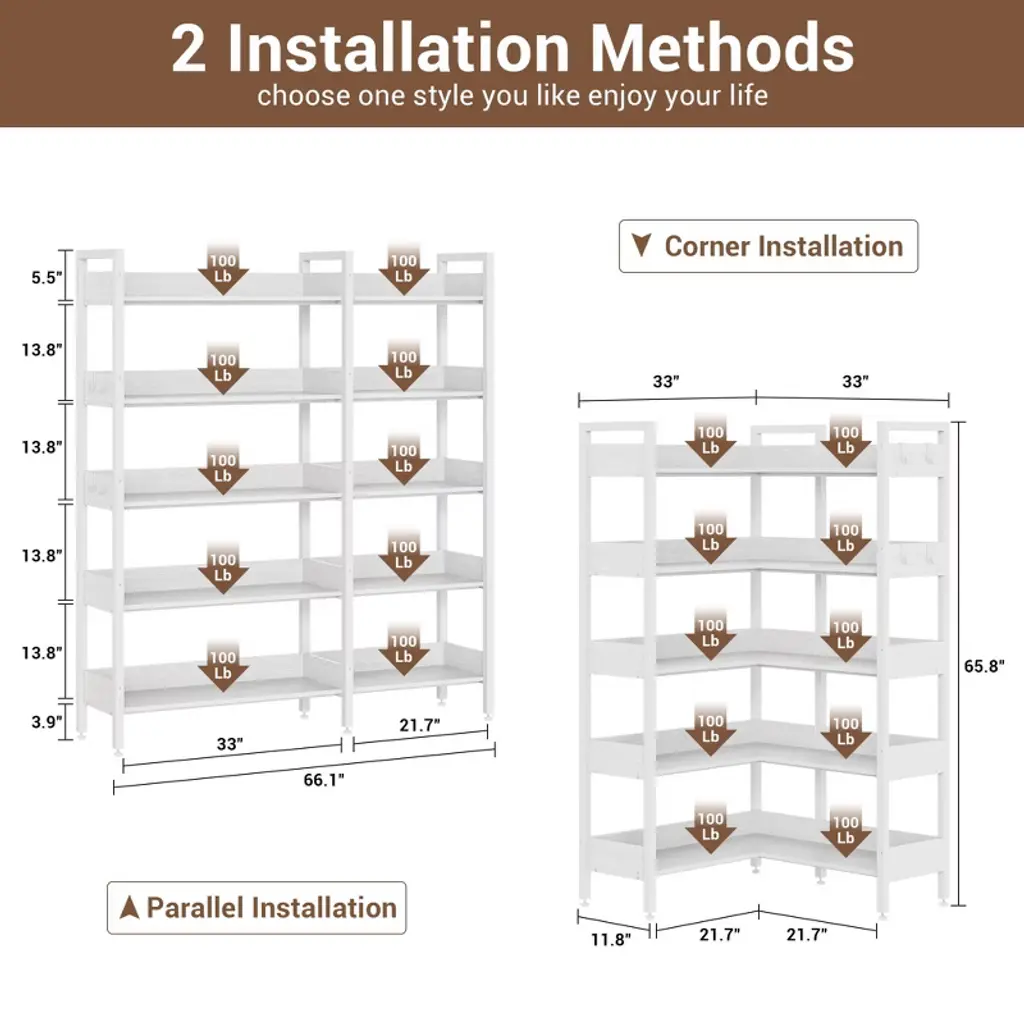 2 Installation Methods
choose one style you like enjoy your life

5.5"
13.8"
13.8"
13.8"
13.8"
3.9"

100 Lb
100 Lb
100 Lb
100 Lb
100 Lb
100 Lb
100 Lb
100 Lb
100 Lb
100 Lb

33"
21.7"
66.1"

Parallel Installation

Corner Installation

33"
33"

100 Lb
100 Lb
100 Lb
100 Lb
100 Lb
100 Lb
100 Lb
100 Lb
100 Lb
100 Lb

65.8"

11.8"
21.7"
21.7"