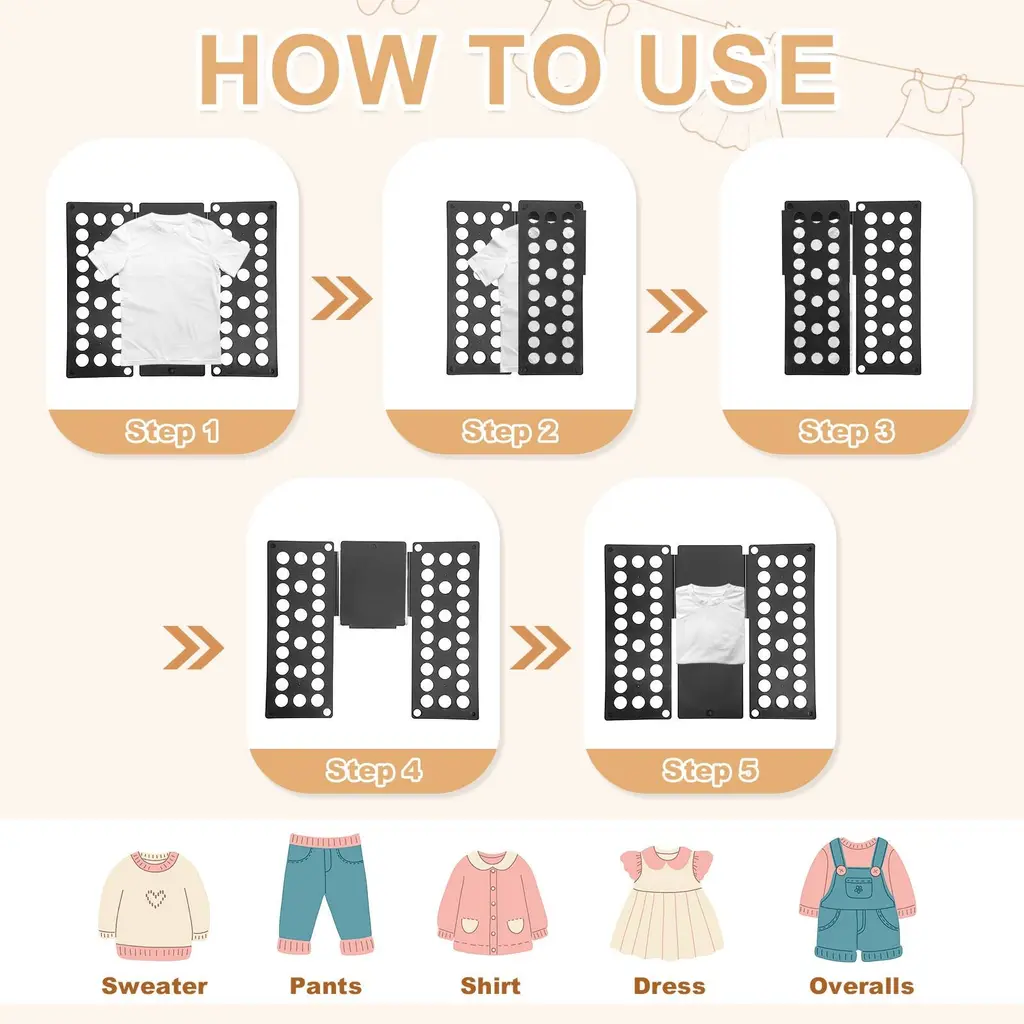 HOW TO USE

Step 1

Step 2

Step 3

Step 4

Step 5

Sweater

Pants

Shirt

Dress

Overalls