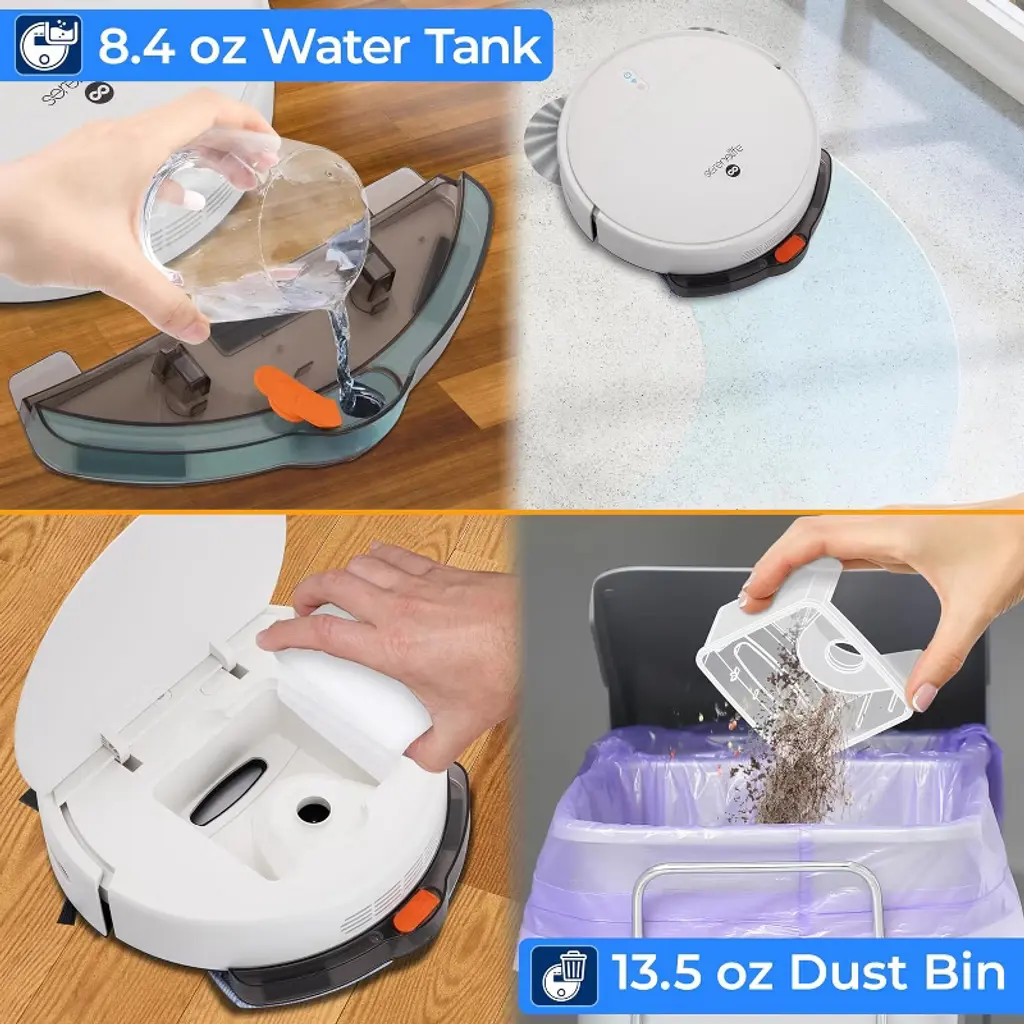 8.4 oz Water Tank

serenelife

13.5 oz Dust Bin