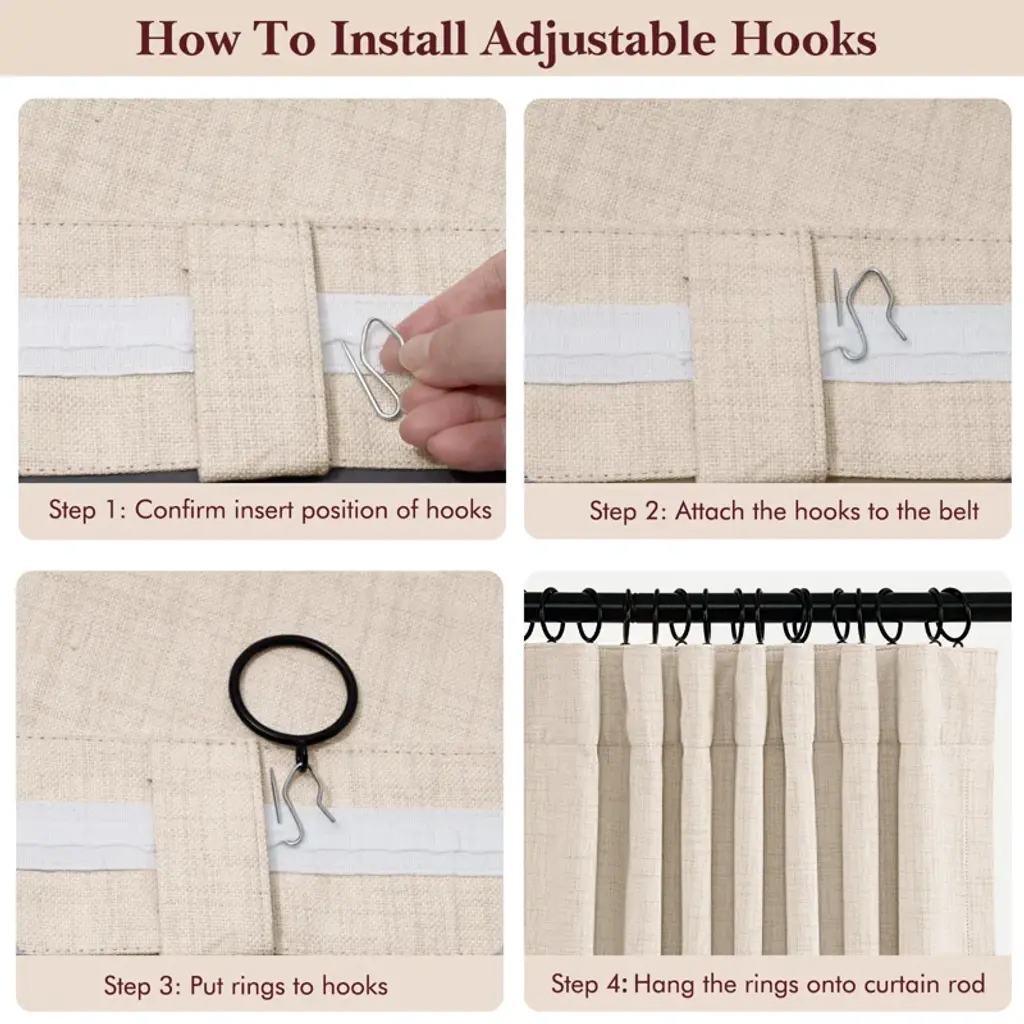 How To Install Adjustable Hooks

Step 1: Confirm insert position of hooks

Step 2: Attach the hooks to the belt

Step 3: Put rings to hooks

Step 4: Hang the rings onto curtain rod