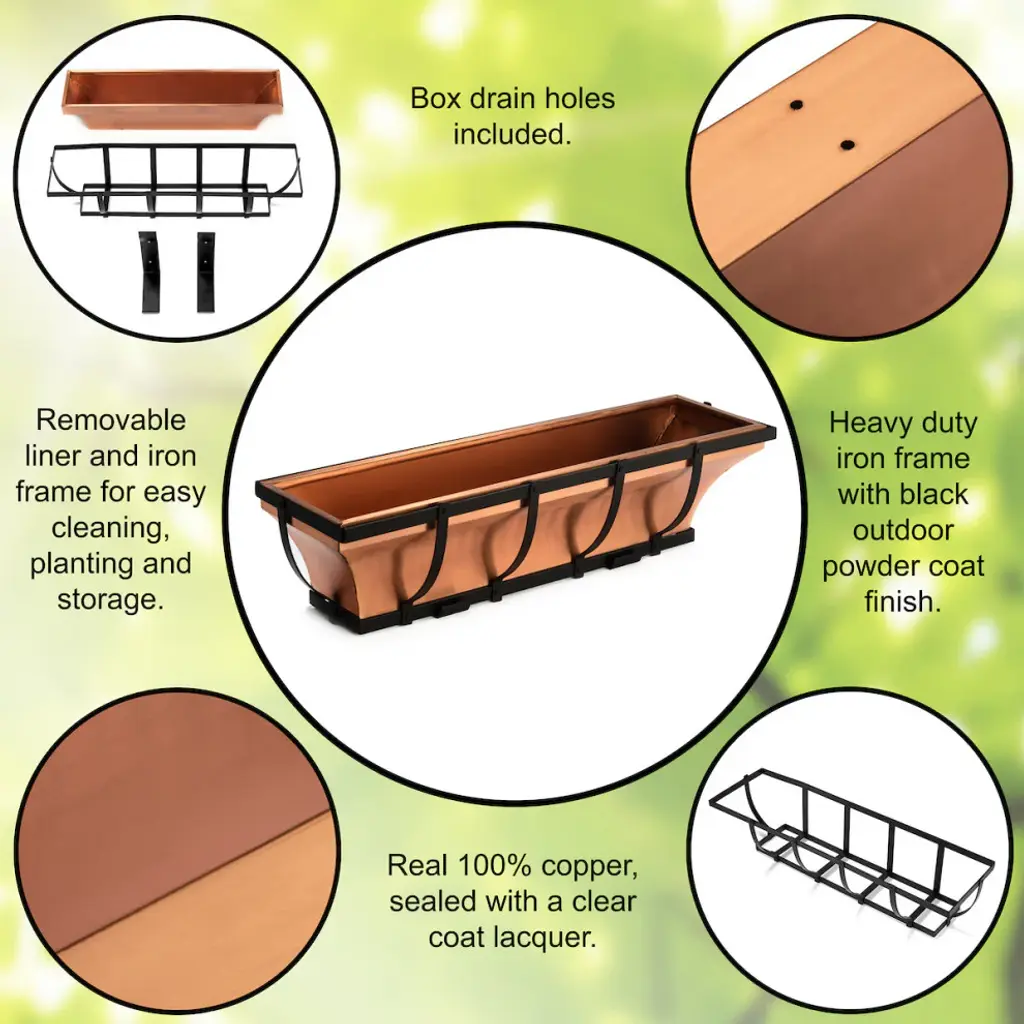 Box drain holes included.

Removable liner and iron frame for easy cleaning, planting and storage.

Heavy duty iron frame with black outdoor powder coat finish.

Real 100% copper, sealed with a clear coat lacquer.