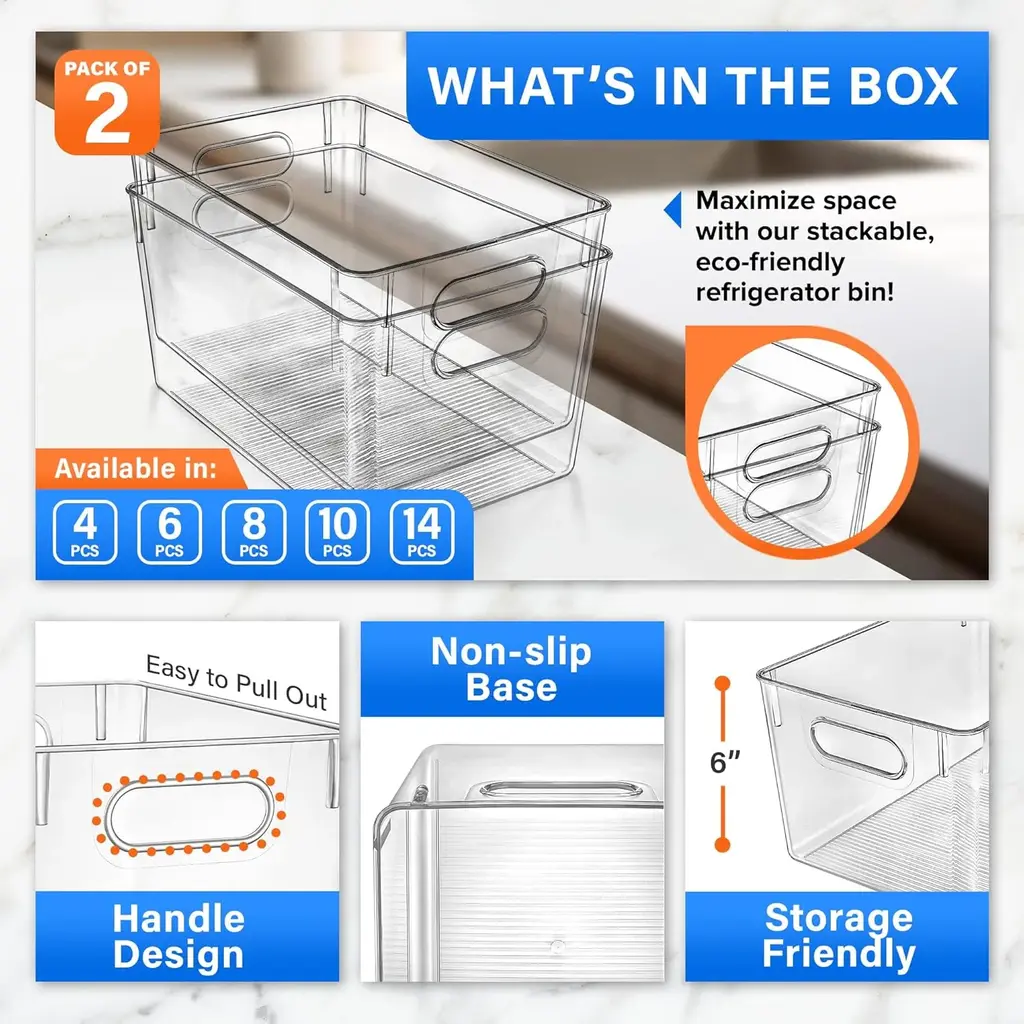 PACK OF 2

WHAT'S IN THE BOX

Maximize space with our stackable, eco-friendly refrigerator bin!

Available in:

4 PCS
6 PCS
8 PCS
10 PCS
14 PCS

Easy to Pull Out

Handle Design

Non-slip Base

6"

Storage Friendly