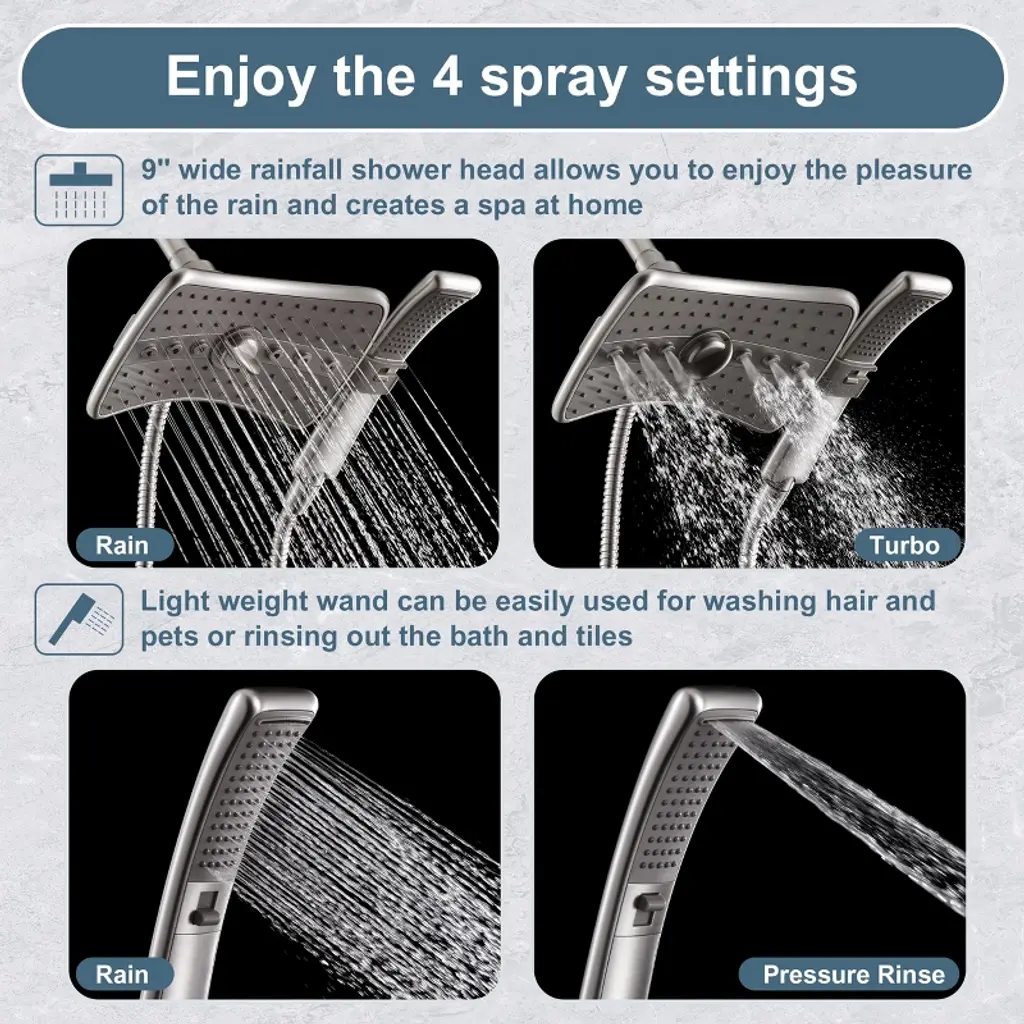 Enjoy the 4 spray settings

9" wide rainfall shower head allows you to enjoy the pleasure of the rain and creates a spa at home

Rain

Turbo

Light weight wand can be easily used for washing hair and pets or rinsing out the bath and tiles

Rain

Pressure Rinse