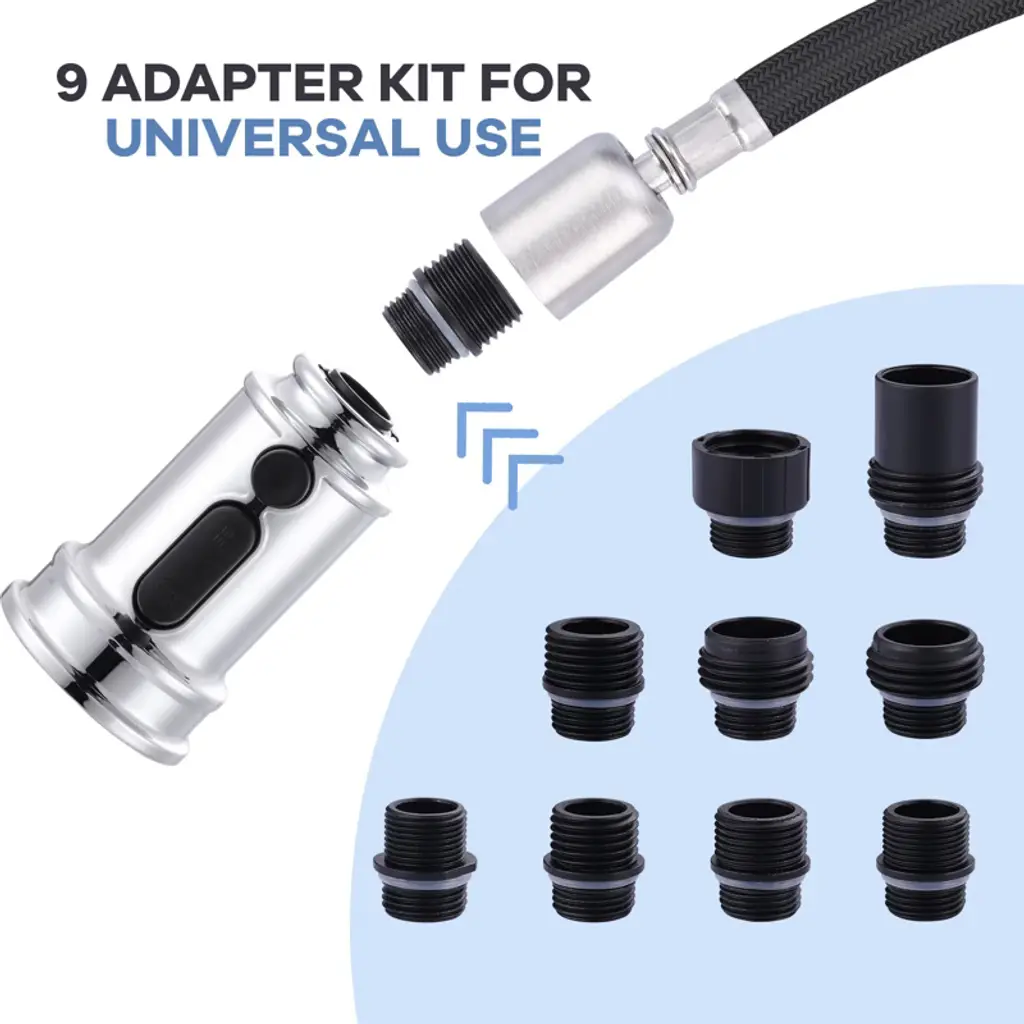 9 ADAPTER KIT FOR
UNIVERSAL USE