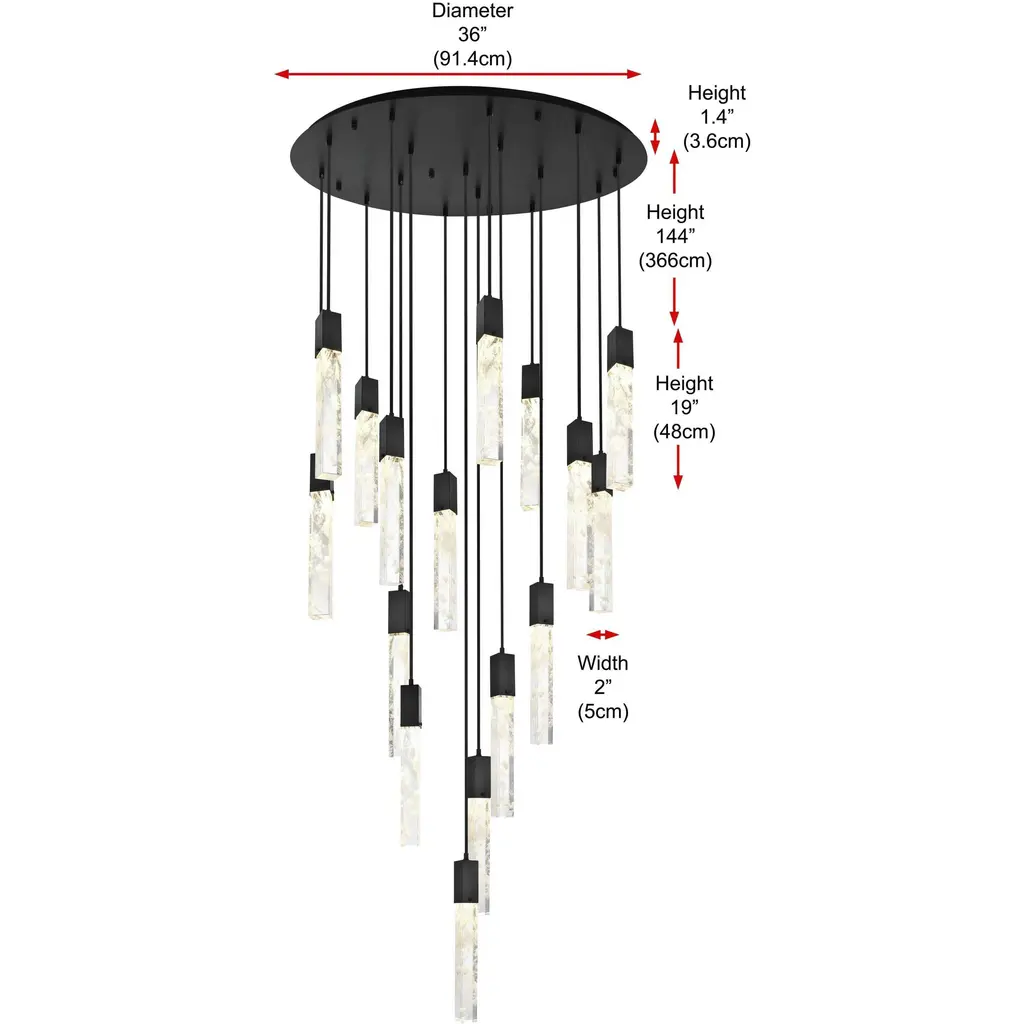 Diameter
36”
(91.4cm)

Height
1.4”
(3.6cm)

Height
144”
(366cm)

Height
19”
(48cm)

Width
2”
(5cm)