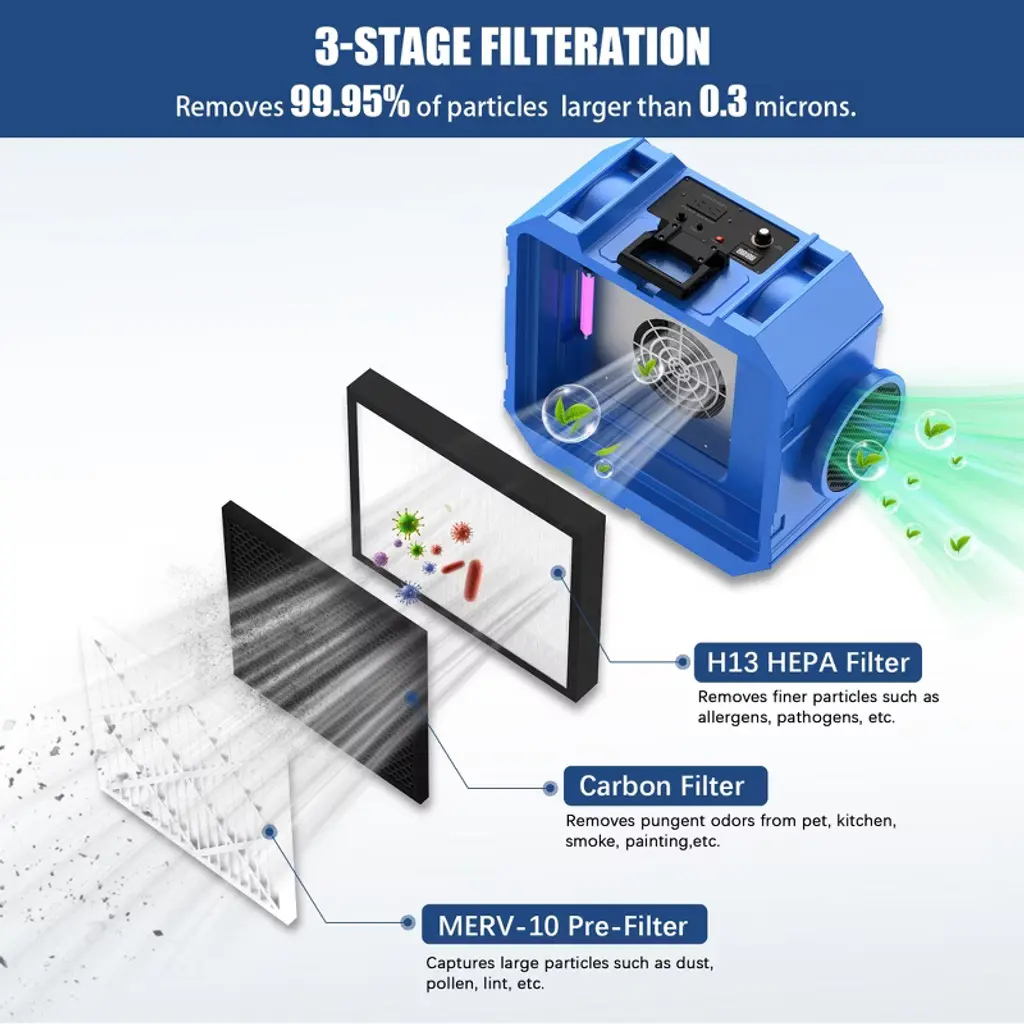 3-STAGE FILTERATION

Removes 99.95% of particles larger than 0.3 microns.

H13 HEPA Filter

Removes finer particles such as allergens, pathogens, etc.

Carbon Filter

Removes pungent odors from pet, kitchen, smoke, painting,etc.

MERV-10 Pre-Filter

Captures large particles such as dust, pollen, lint, etc.