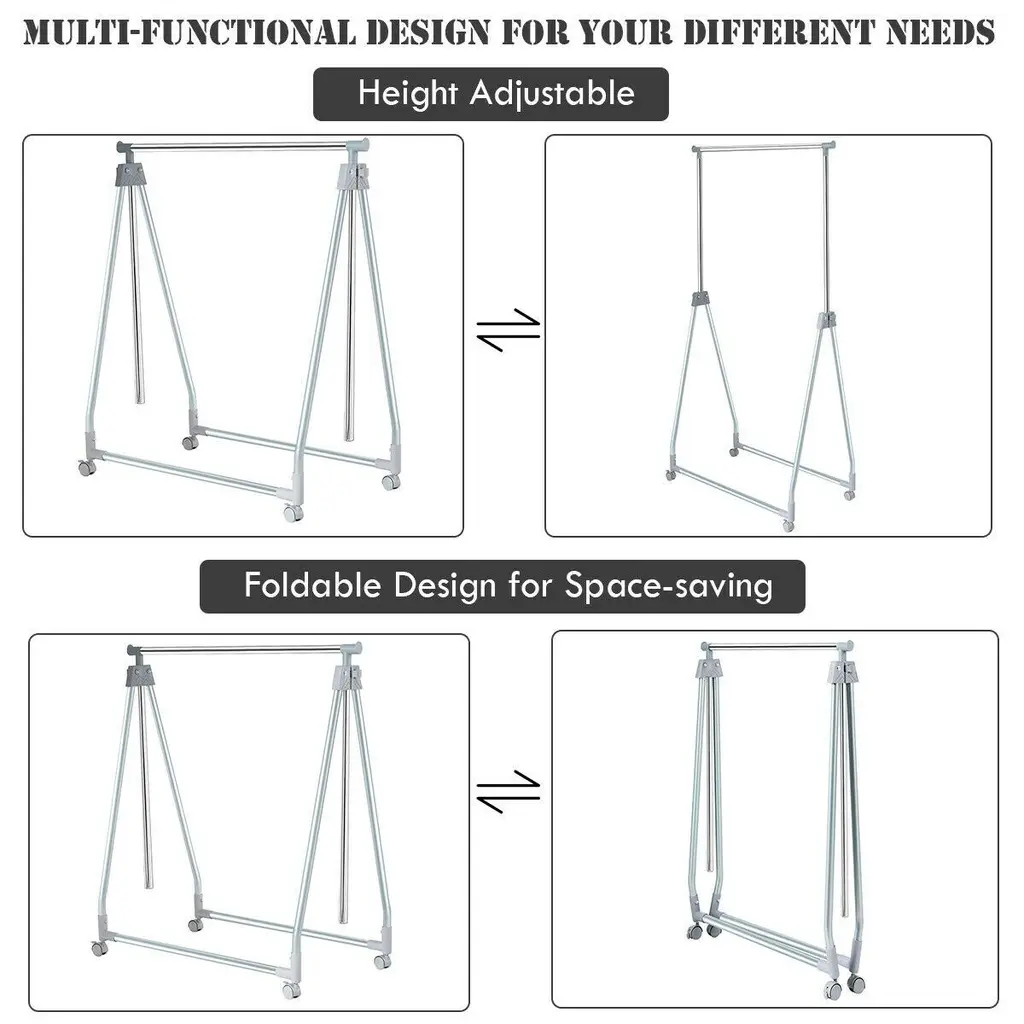 MULTI-FUNCTIONAL DESIGN FOR YOUR DIFFERENT NEEDS

Height Adjustable

Foldable Design for Space-saving