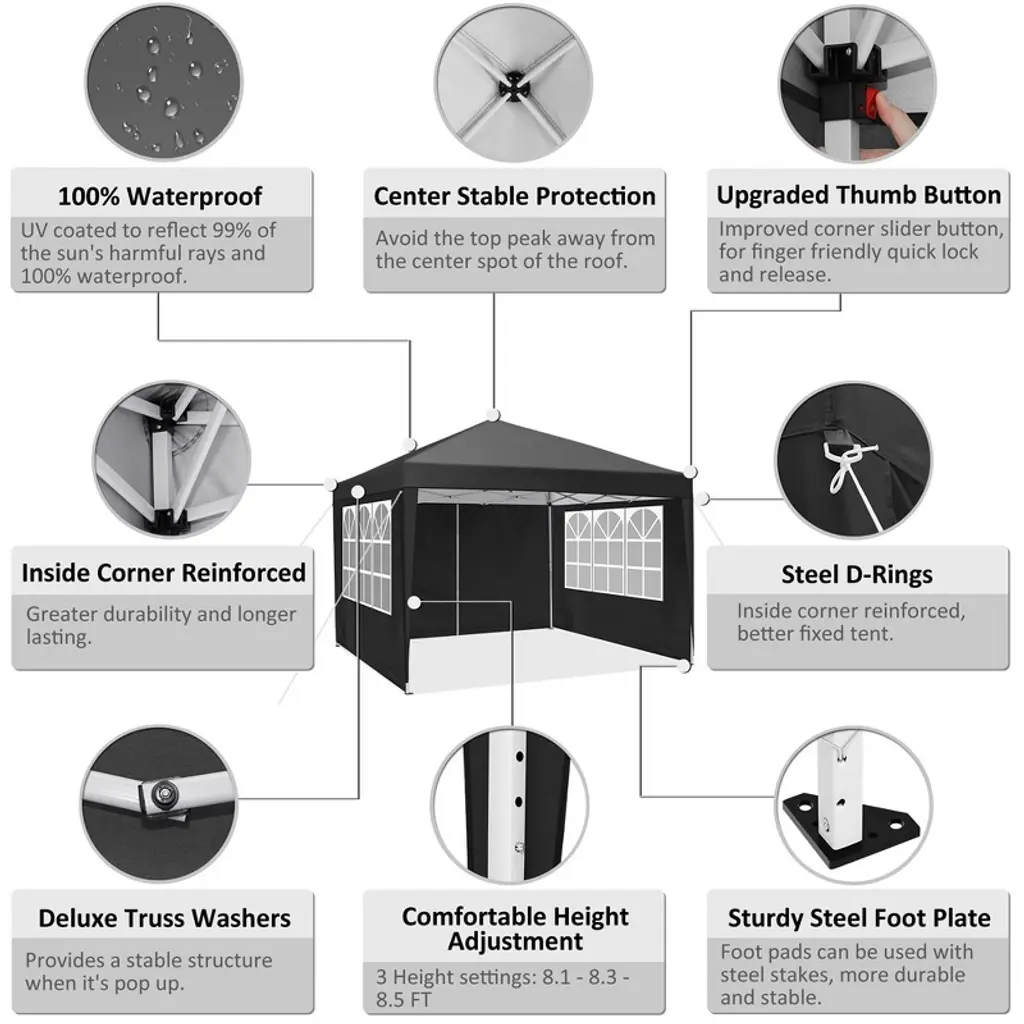 100% Waterproof

UV coated to reflect 99% of the sun's harmful rays and 100% waterproof.

Center Stable Protection

Avoid the top peak away from the center spot of the roof.

Upgraded Thumb Button

Improved corner slider button, for finger friendly quick lock and release.

Inside Corner Reinforced

Greater durability and longer lasting.

Steel D-Rings

Inside corner reinforced, better fixed tent.

Deluxe Truss Washers

Provides a stable structure when it's pop up.

Comfortable Height Adjustment

3 Height settings: 8.1 - 8.3 - 8.5 FT

Sturdy Steel Foot Plate

Foot pads can be used with steel stakes, more durable and stable.