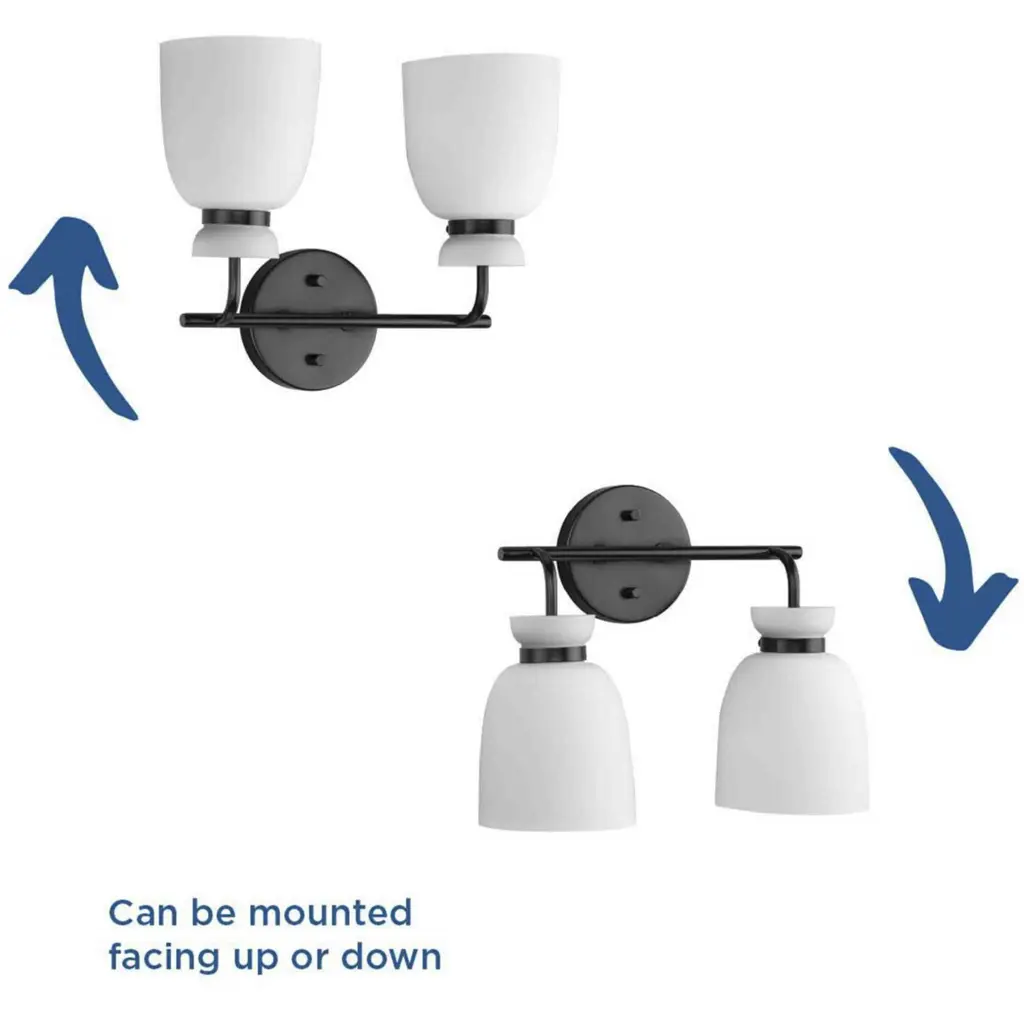 Can be mounted facing up or down