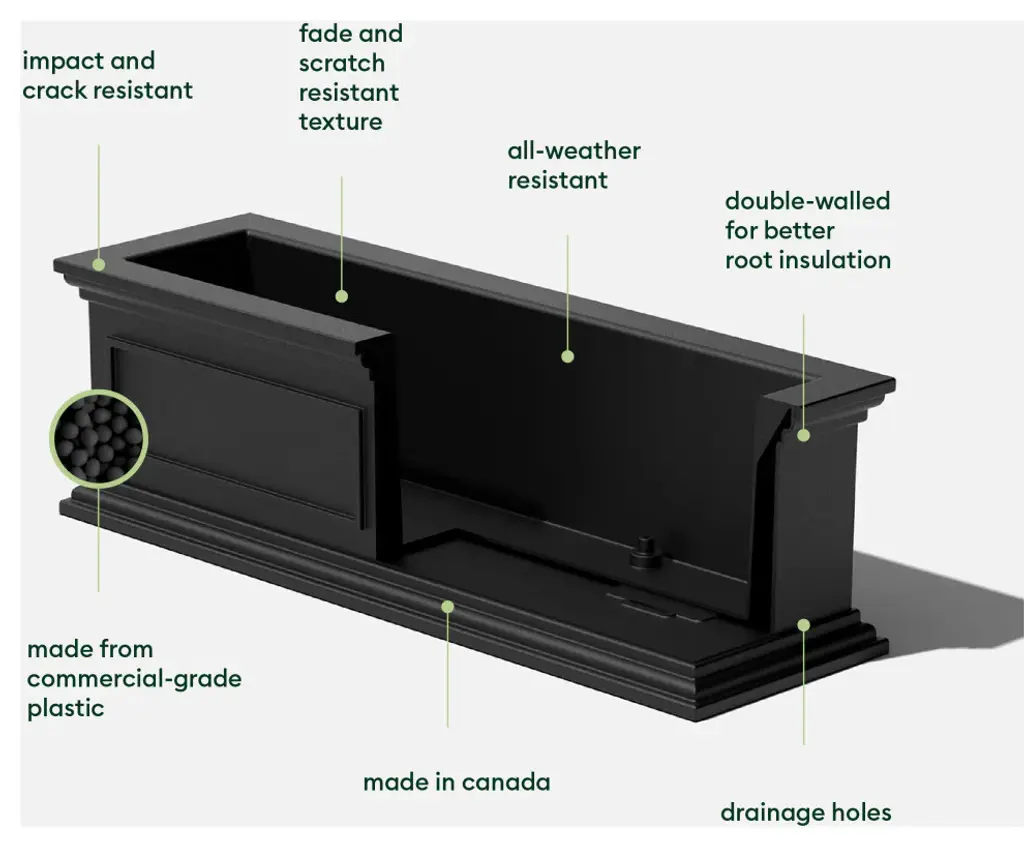 impact and crack resistant

fade and scratch resistant texture

all-weather resistant

double-walled for better root insulation

made from commercial-grade plastic

made in canada

drainage holes