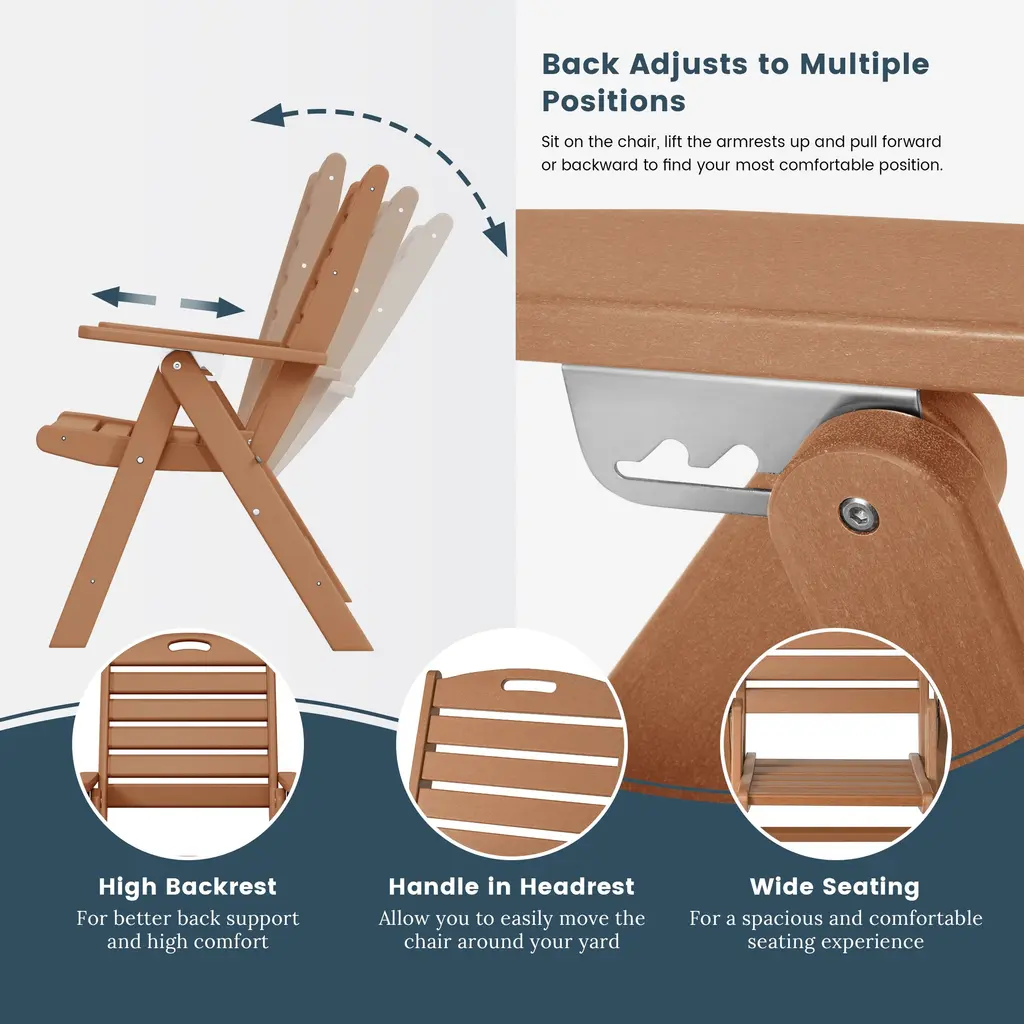 Back Adjusts to Multiple Positions

Sit on the chair, lift the armrests up and pull forward or backward to find your most comfortable position.

High Backrest
For better back support and high comfort

Handle in Headrest
Allow you to easily move the chair around your yard

Wide Seating
For a spacious and comfortable seating experience