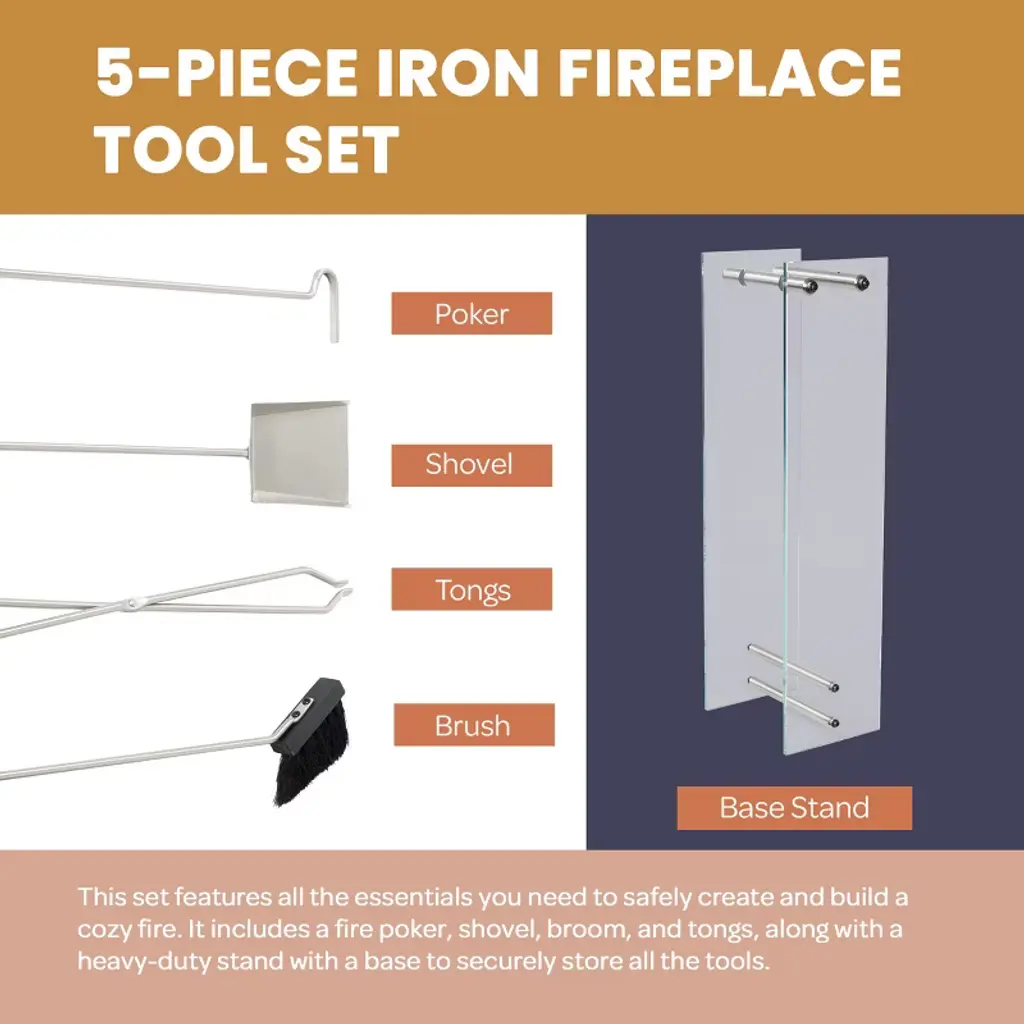 5-PIECE IRON FIREPLACE TOOL SET

Poker

Shovel

Tongs

Brush

Base Stand

This set features all the essentials you need to safely create and build a cozy fire. It includes a fire poker, shovel, broom, and tongs, along with a heavy-duty stand with a base to securely store all the tools.