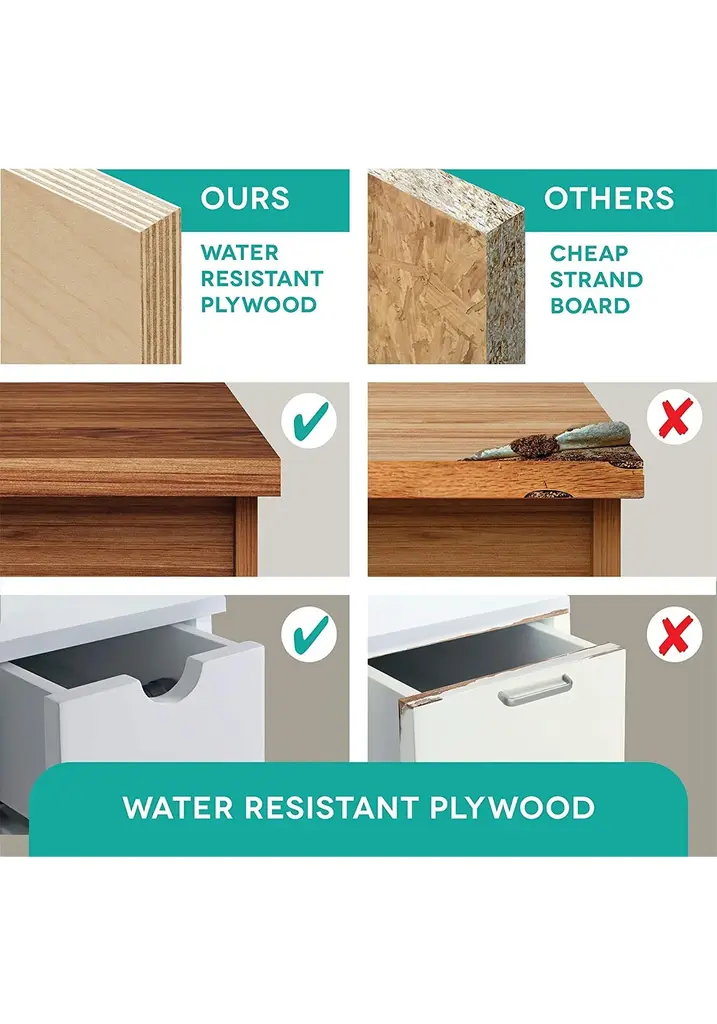 OURS

WATER RESISTANT PLYWOOD

OTHERS

CHEAP STRAND BOARD

WATER RESISTANT PLYWOOD