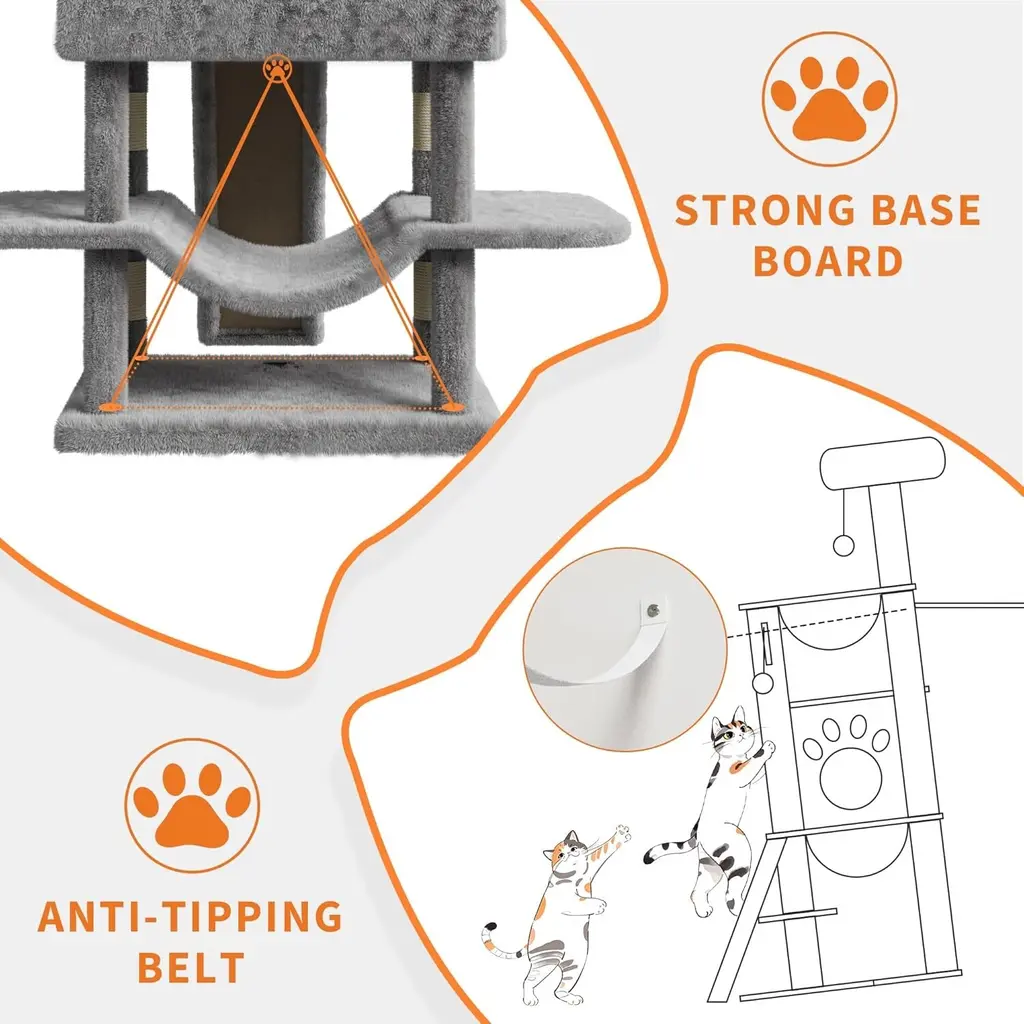 STRONG BASE BOARD

ANTI-TIPPING BELT