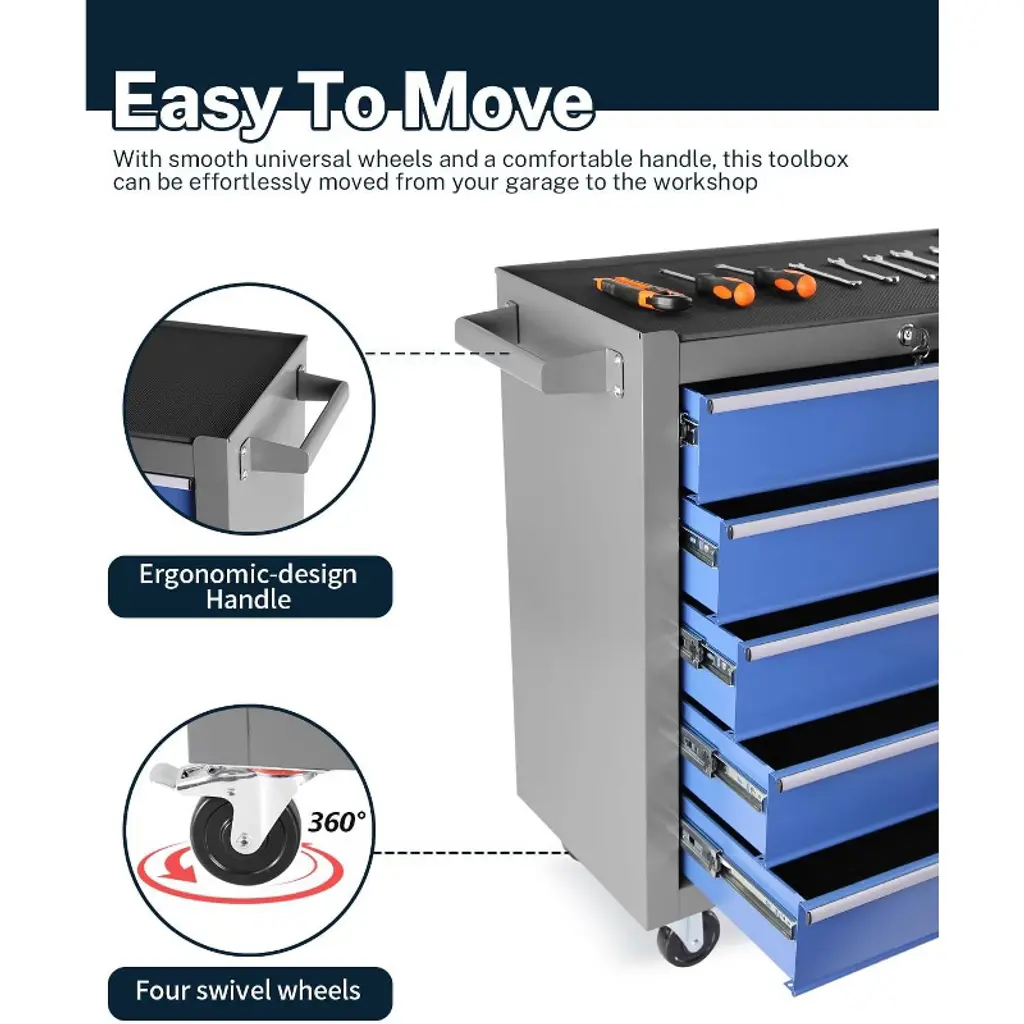 Easy To Move

With smooth universal wheels and a comfortable handle, this toolbox can be effortlessly moved from your garage to the workshop

Ergonomic-design Handle

360°

Four swivel wheels