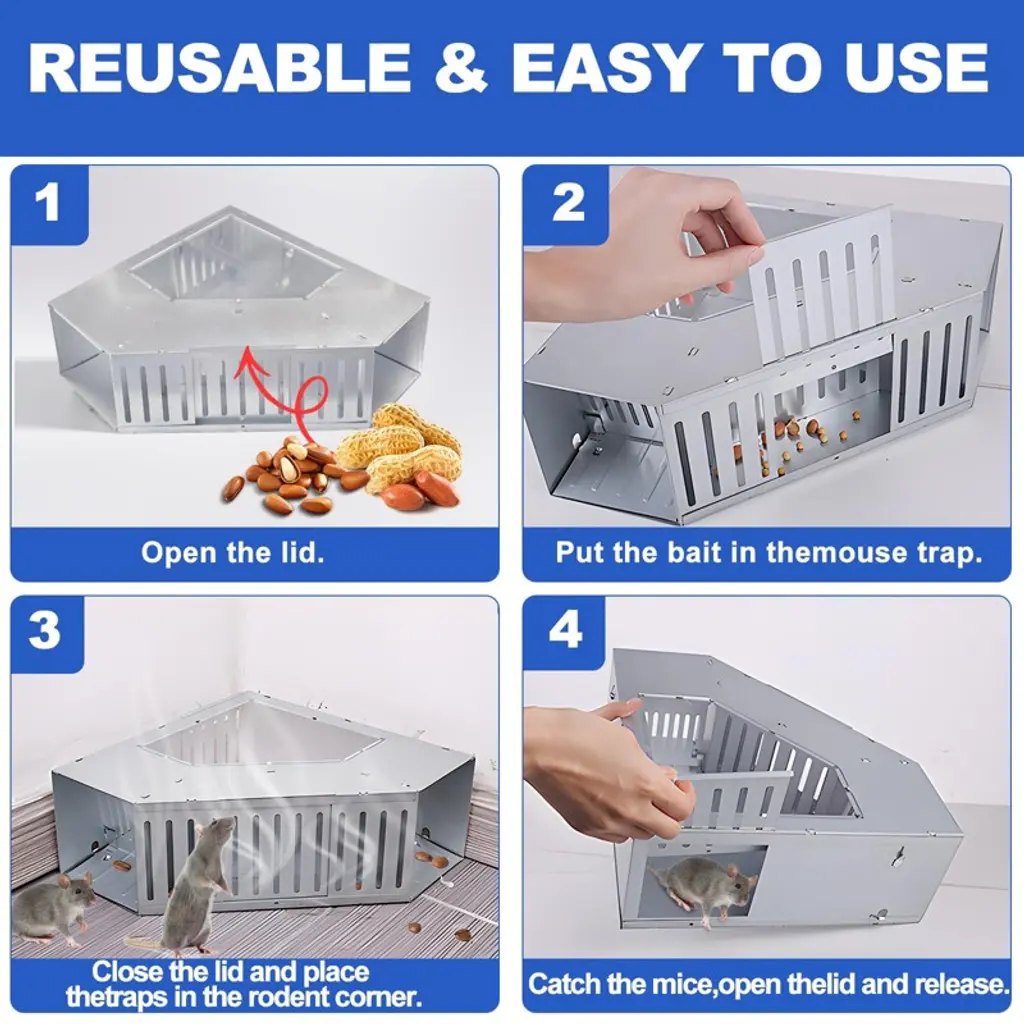 REUSABLE & EASY TO USE

1

Open the lid.

2

Put the bait in themouse trap.

3

Close the lid and place thetraps in the rodent corner.

4

Catch the mice,open thelid and release.