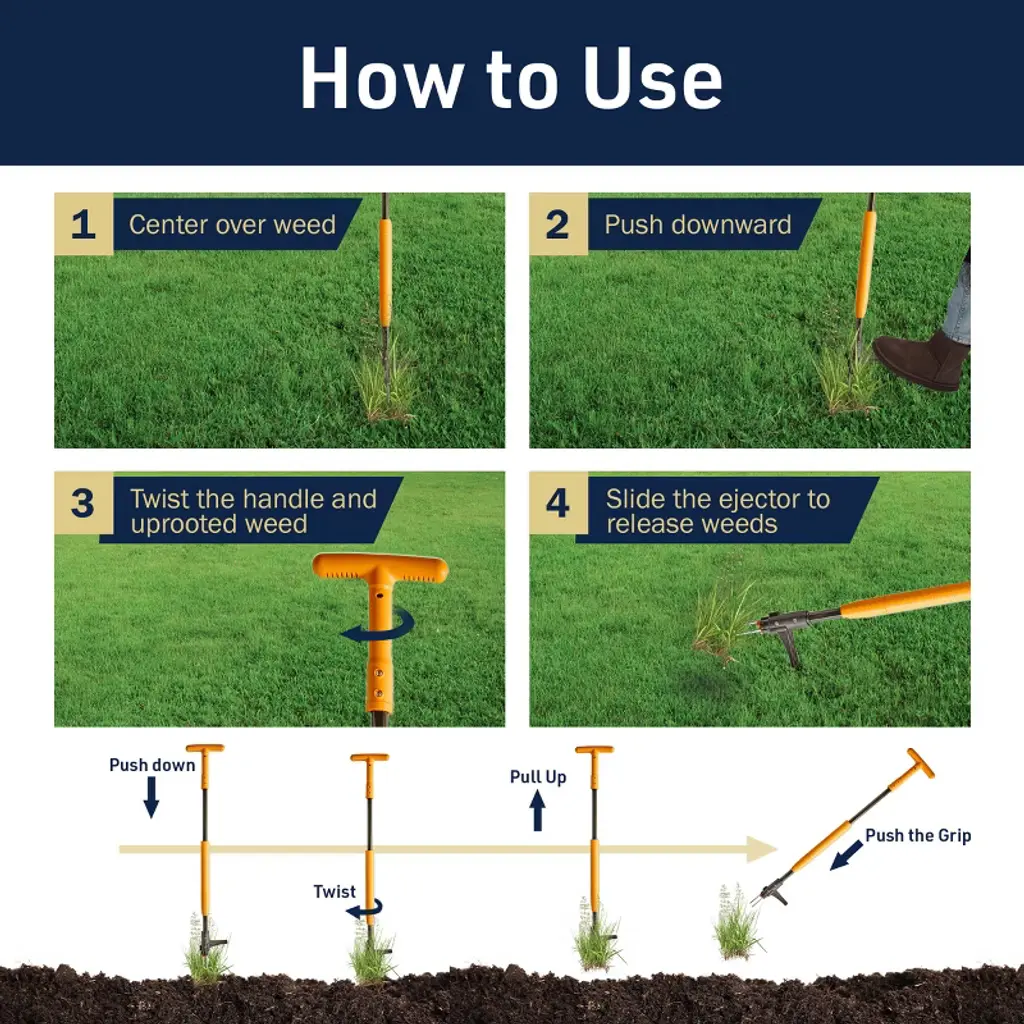 How to Use

1 Center over weed

2 Push downward

3 Twist the handle and uprooted weed

4 Slide the ejector to release weeds

Push down

Twist

Pull Up

Push the Grip