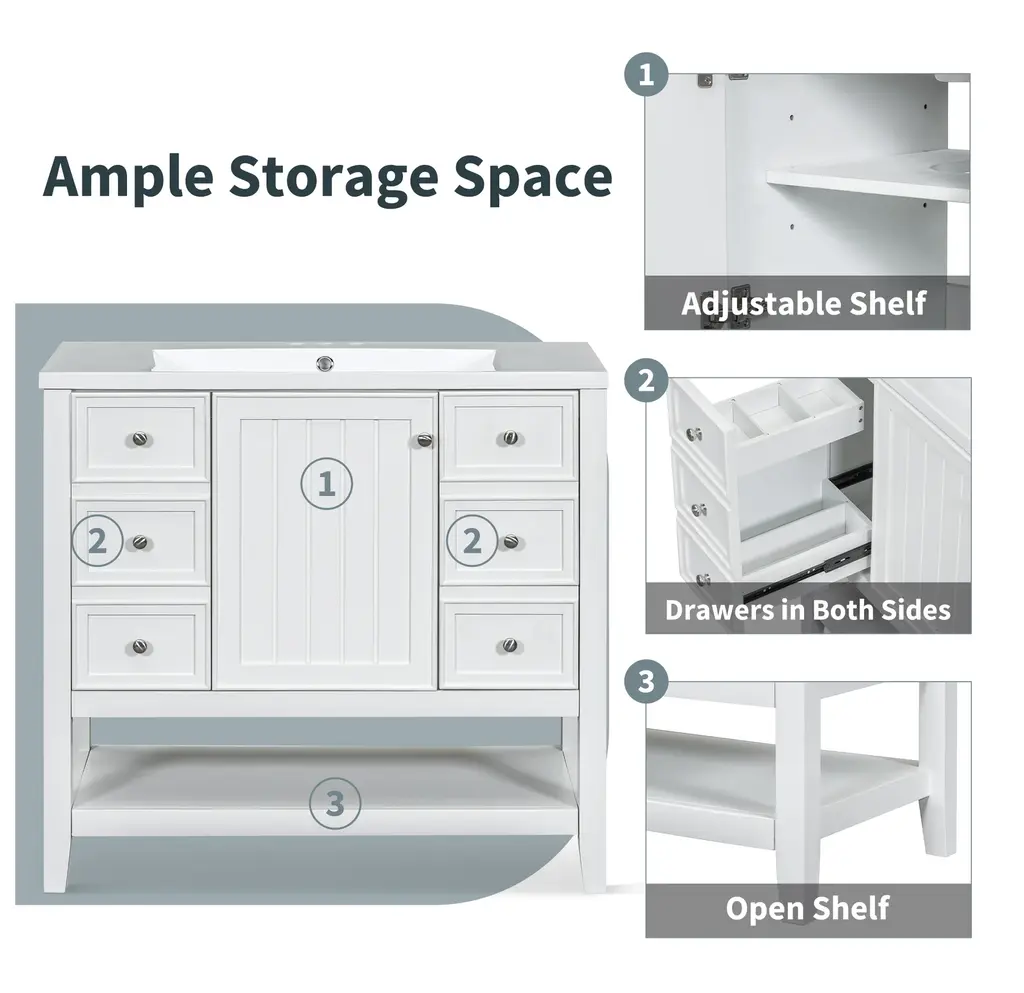 Ample Storage Space

1

2

2

3

1

Adjustable Shelf

2

Drawers in Both Sides

3

Open Shelf