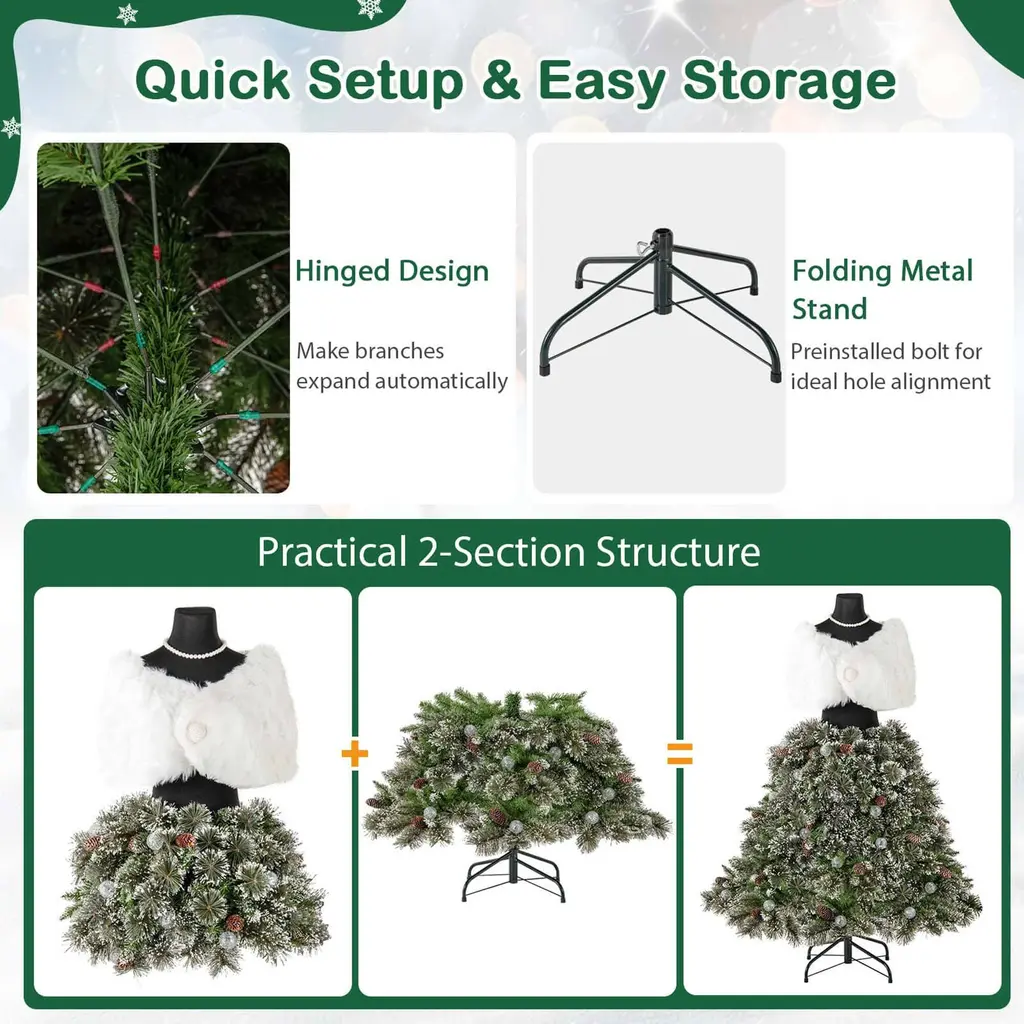 Quick Setup & Easy Storage

Hinged Design

Make branches expand automatically

Folding Metal Stand

Preinstalled bolt for ideal hole alignment

Practical 2-Section Structure

+

=