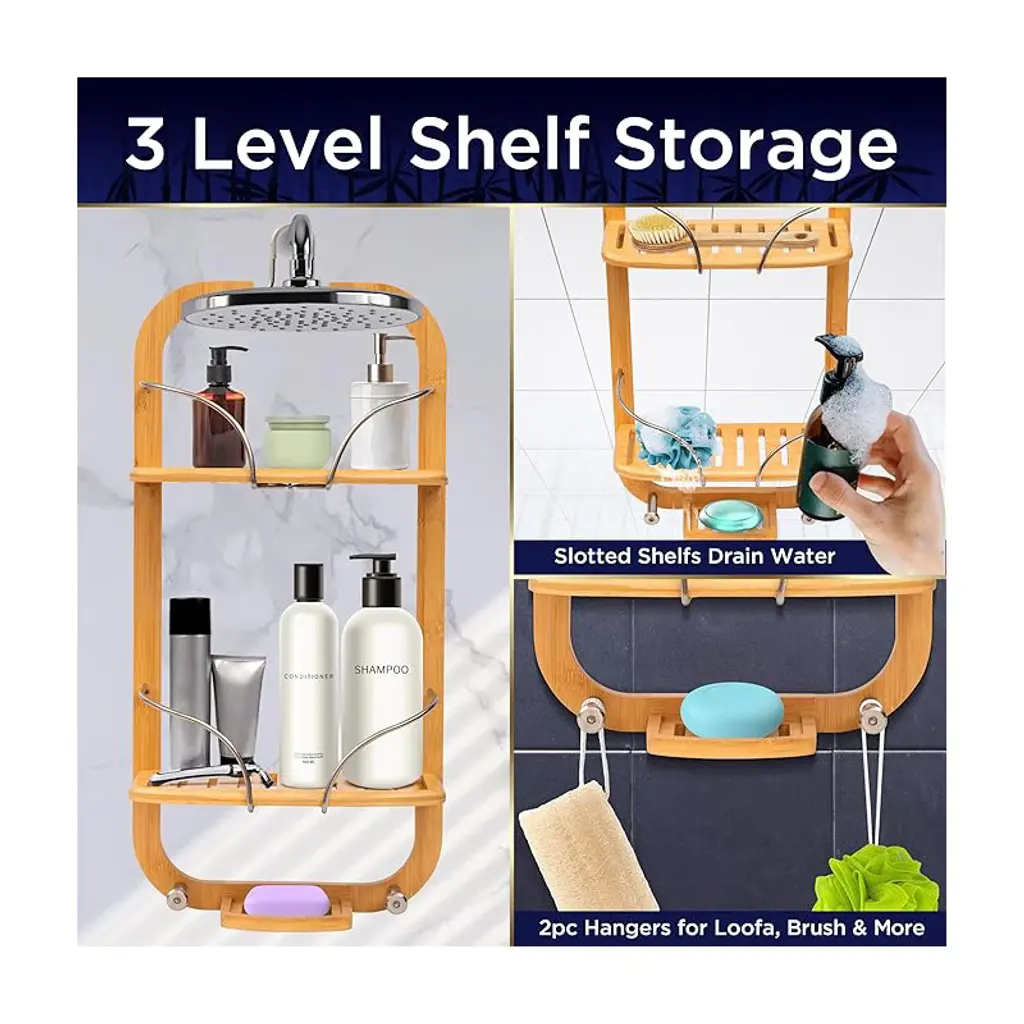 3 Level Shelf Storage

CONDITIONER

SHAMPOO

Slotted Shelfs Drain Water

2pc Hangers for Loofa, Brush & More