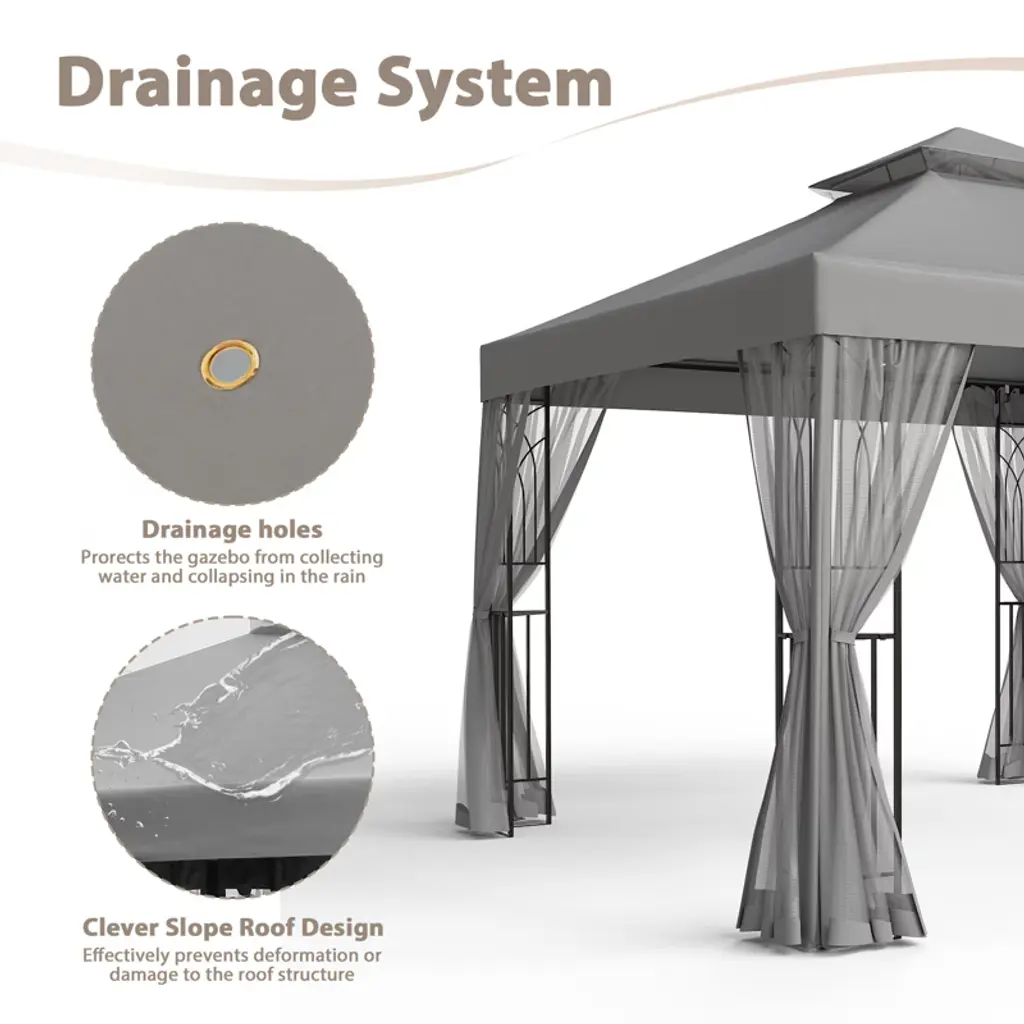 Drainage System

Drainage holes
Prorects the gazebo from collecting water and collapsing in the rain

Clever Slope Roof Design
Effectively prevents deformation or damage to the roof structure