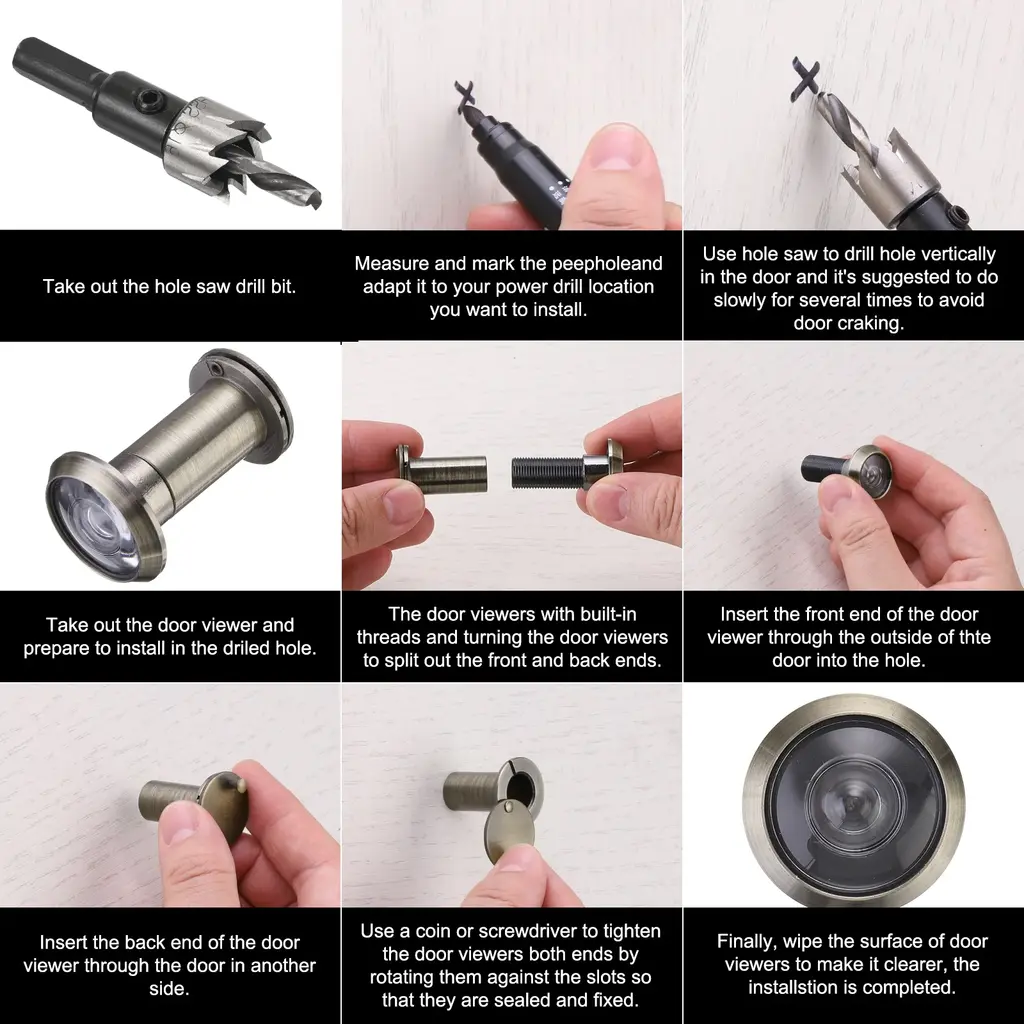 Take out the hole saw drill bit.

Measure and mark the peepholeand adapt it to your power drill location you want to install.

Use hole saw to drill hole vertically in the door and it's suggested to do slowly for several times to avoid door craking.

Take out the door viewer and prepare to install in the driled hole.

The door viewers with built-in threads and turning the door viewers to split out the front and back ends.

Insert the front end of the door viewer through the outside of thte door into the hole.

Insert the back end of the door viewer through the door in another side.

Use a coin or screwdriver to tighten the door viewers both ends by rotating them against the slots so that they are sealed and fixed.

Finally, wipe the surface of door viewers to make it clearer, the installstion is completed.