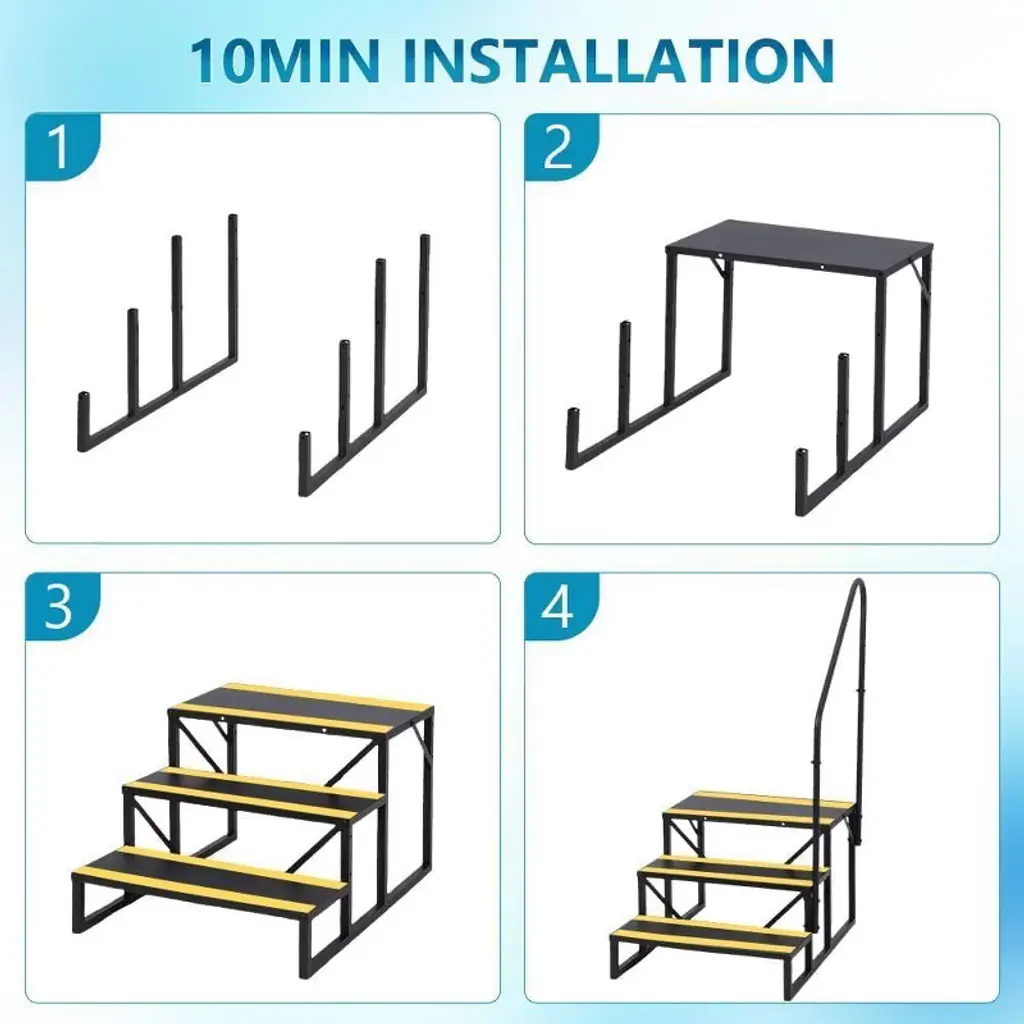 10MIN INSTALLATION

1

2

3

4