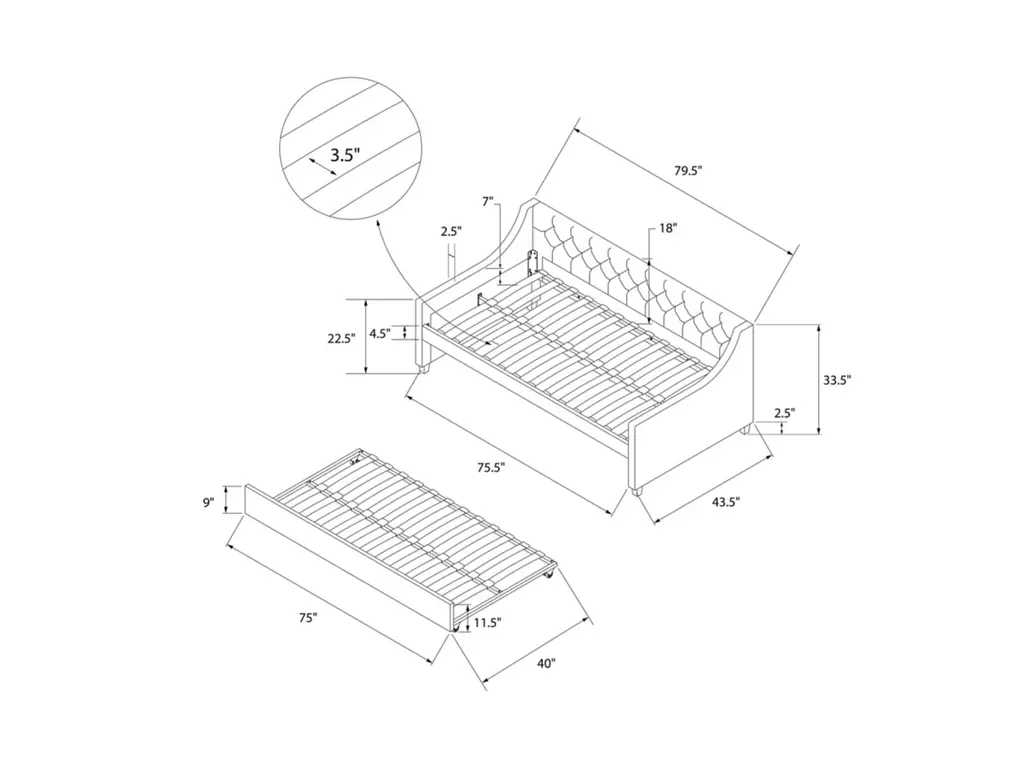 3.5"

79.5"

7"

2.5"

18"

22.5"

4.5"

33.5"

2.5"

75.5"

43.5"

9"

75"

11.5"

40"