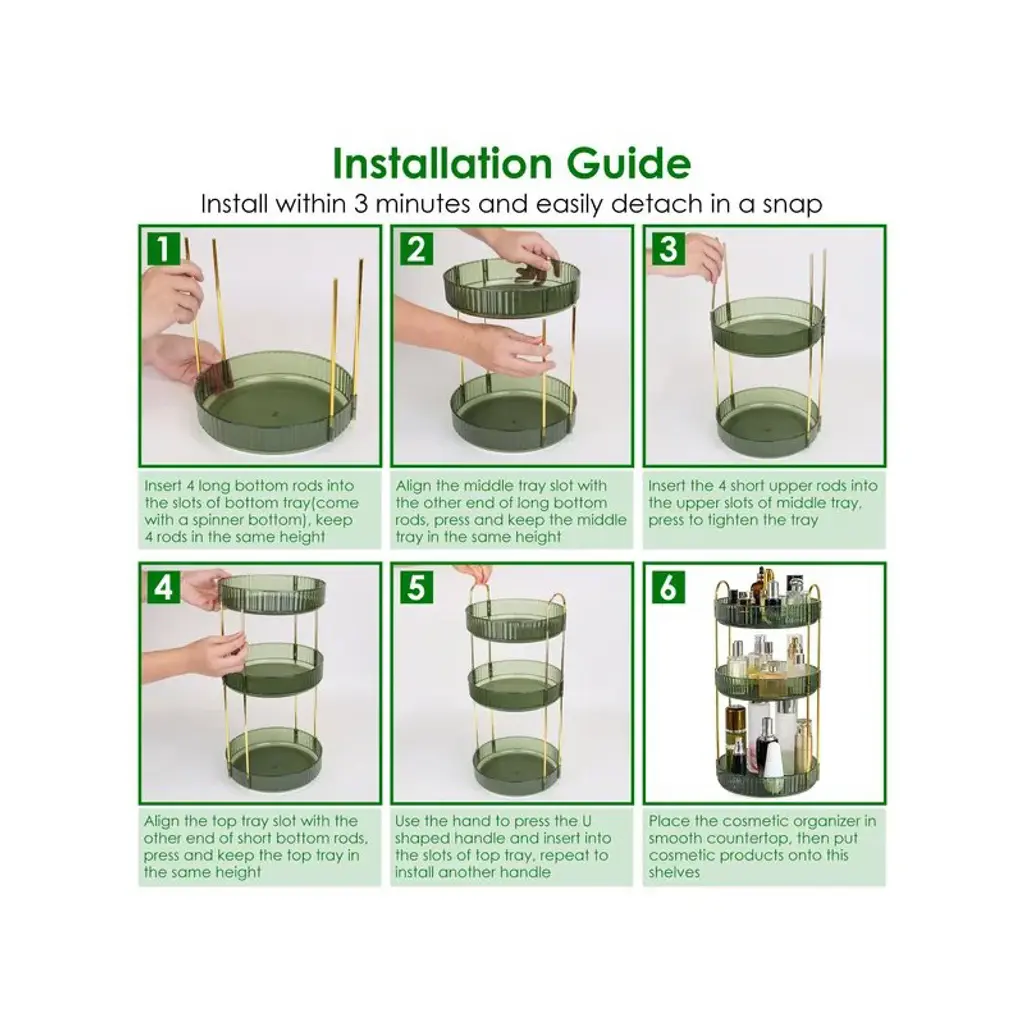 Installation Guide

Install within 3 minutes and easily detach in a snap

1

Insert 4 long bottom rods into the slots of bottom tray(come with a spinner bottom), keep 4 rods in the same height

2

Align the middle tray slot with the other end of long bottom rods, press and keep the middle tray in the same height

3

Insert the 4 short upper rods into the upper slots of middle tray, press to tighten the tray

4

Align the top tray slot with the other end of short bottom rods, press and keep the top tray in the same height

5

Use the hand to press the U shaped handle and insert into the slots of top tray, repeat to install another handle

6

Place the cosmetic organizer in smooth countertop, then put cosmetic products onto this shelves