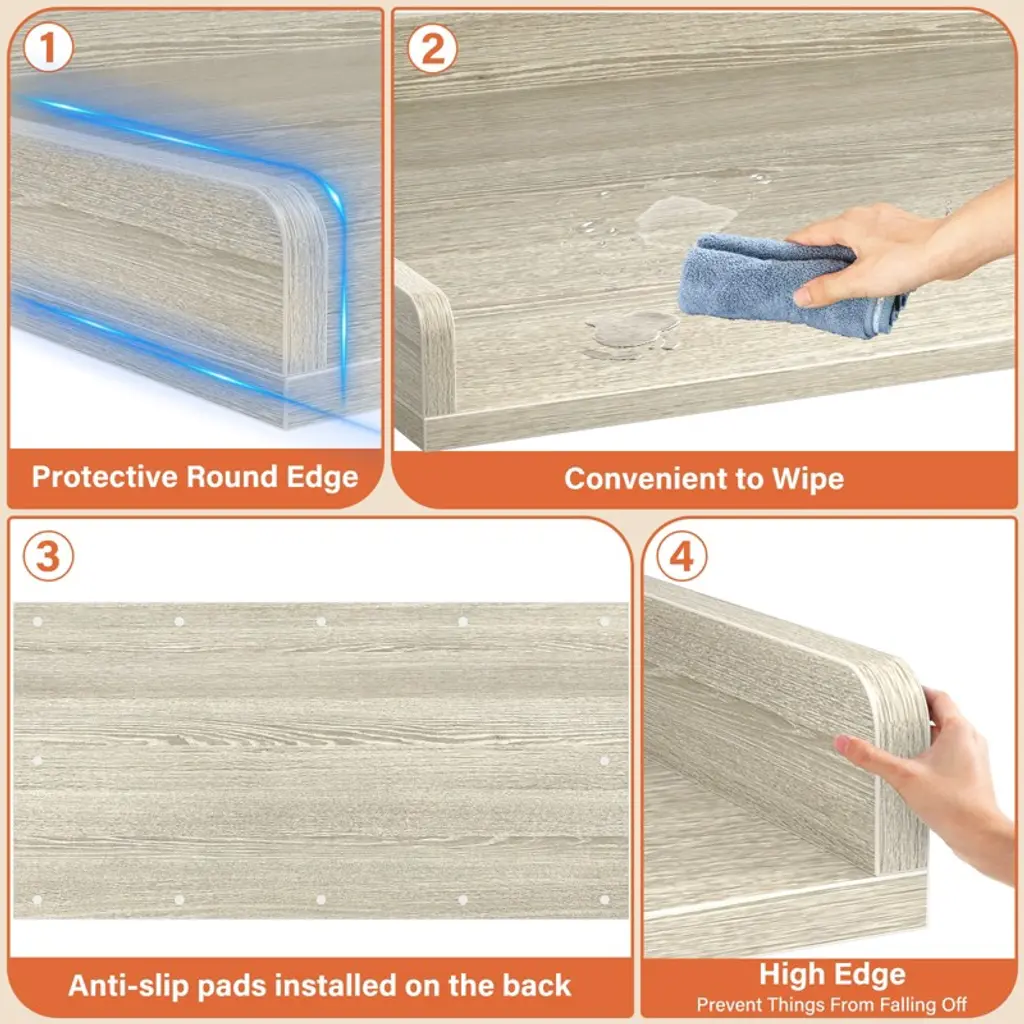 1
Protective Round Edge

2
Convenient to Wipe

3
Anti-slip pads installed on the back

4
High Edge
Prevent Things From Falling Off