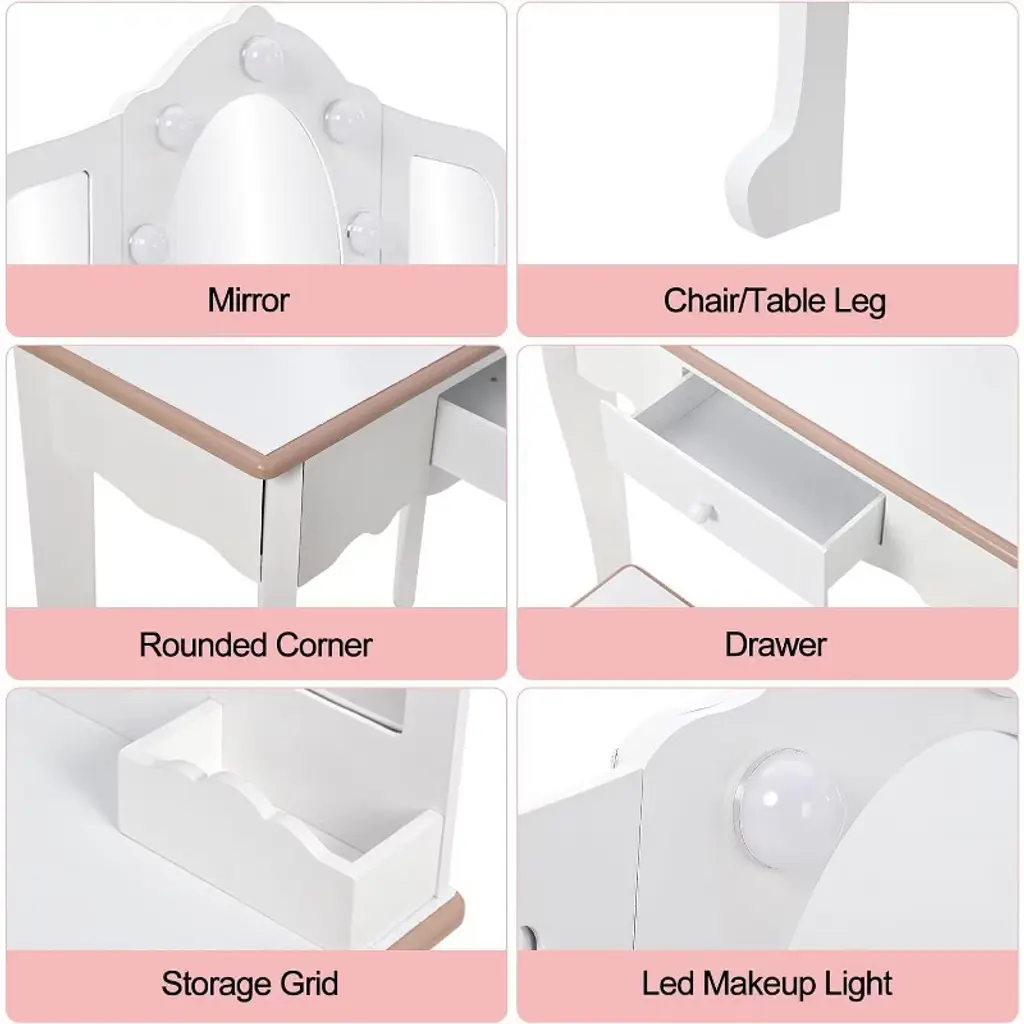 Mirror

Chair/Table Leg

Rounded Corner

Drawer

Storage Grid

Led Makeup Light