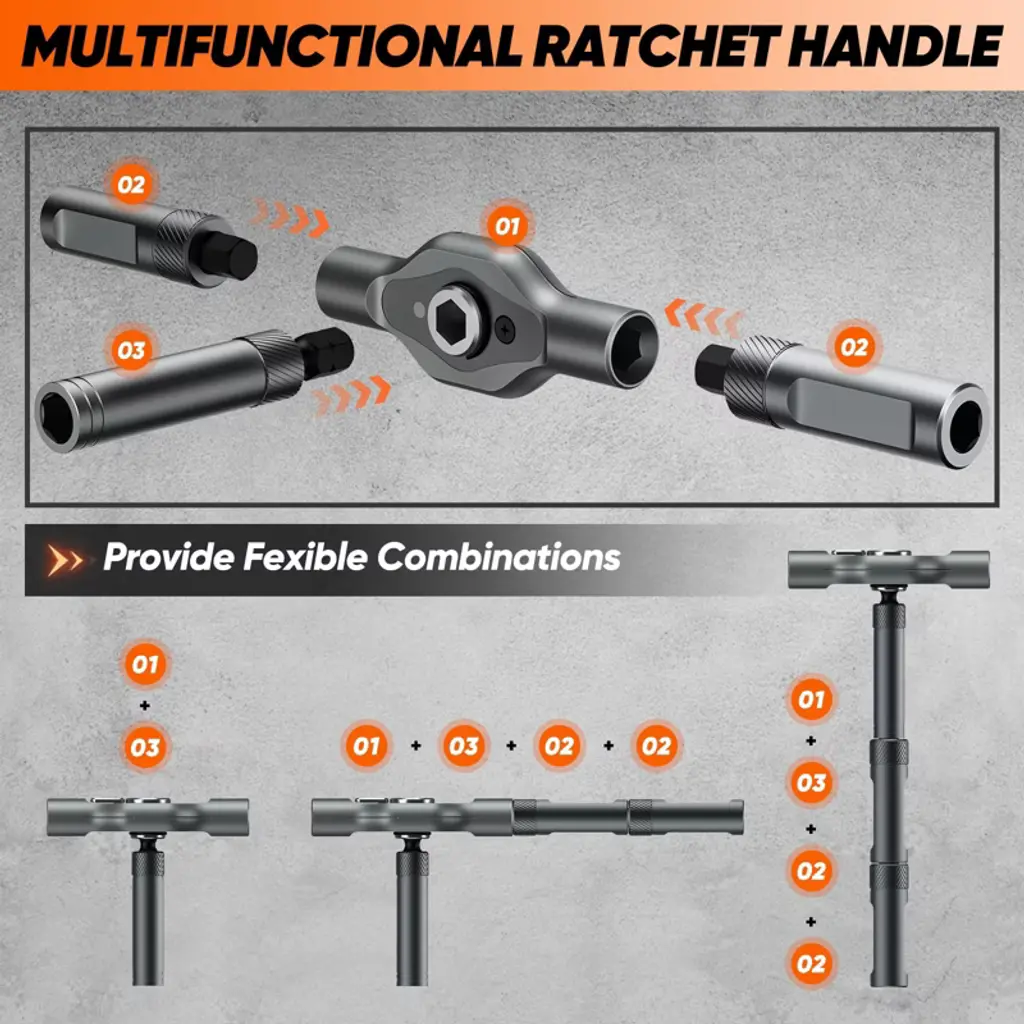 MULTIFUNCTIONAL RATCHET HANDLE

02

01

03

02

Provide Fexible Combinations

01
+
03

01 + 03 + 02 + 02

01
+
03
+
02
+
02