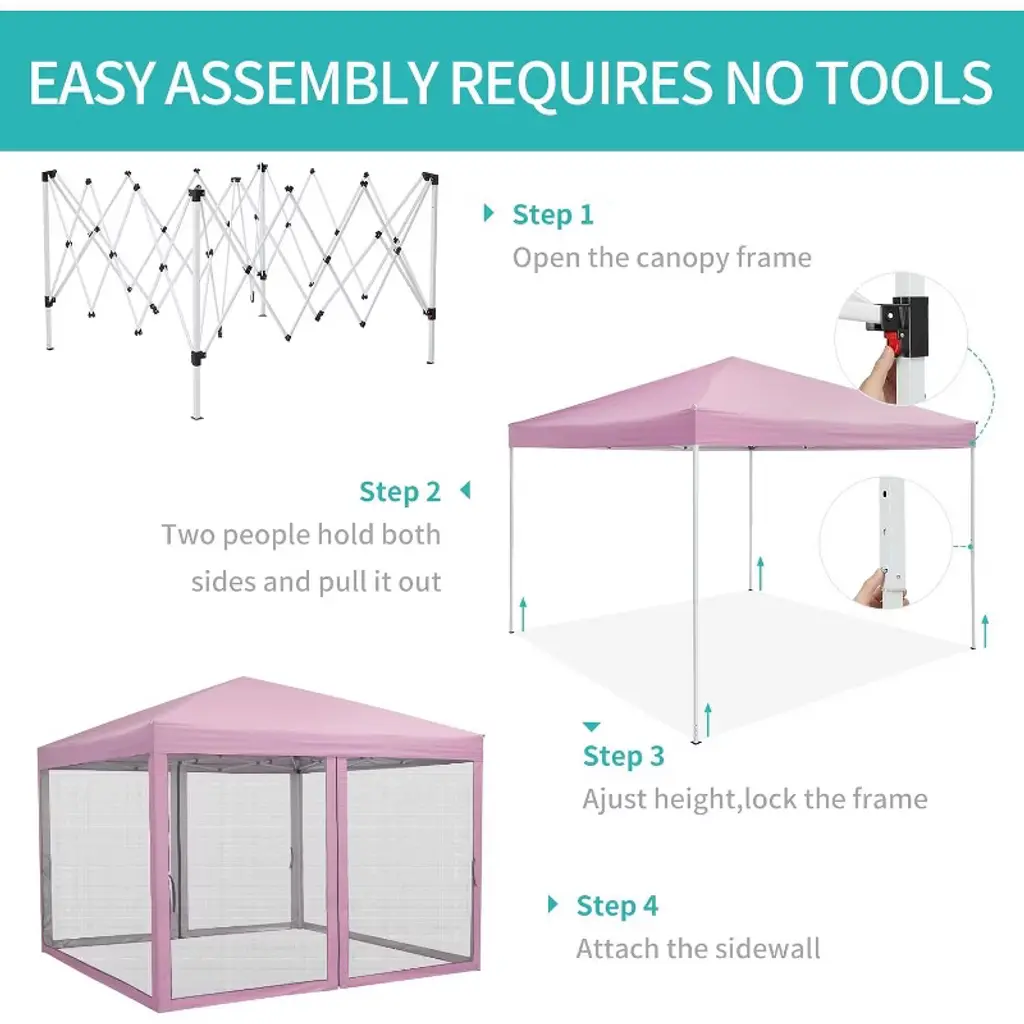 EASY ASSEMBLY REQUIRES NO TOOLS

Step 1
Open the canopy frame

Step 2
Two people hold both sides and pull it out

Step 3
Ajust height,lock the frame

Step 4
Attach the sidewall