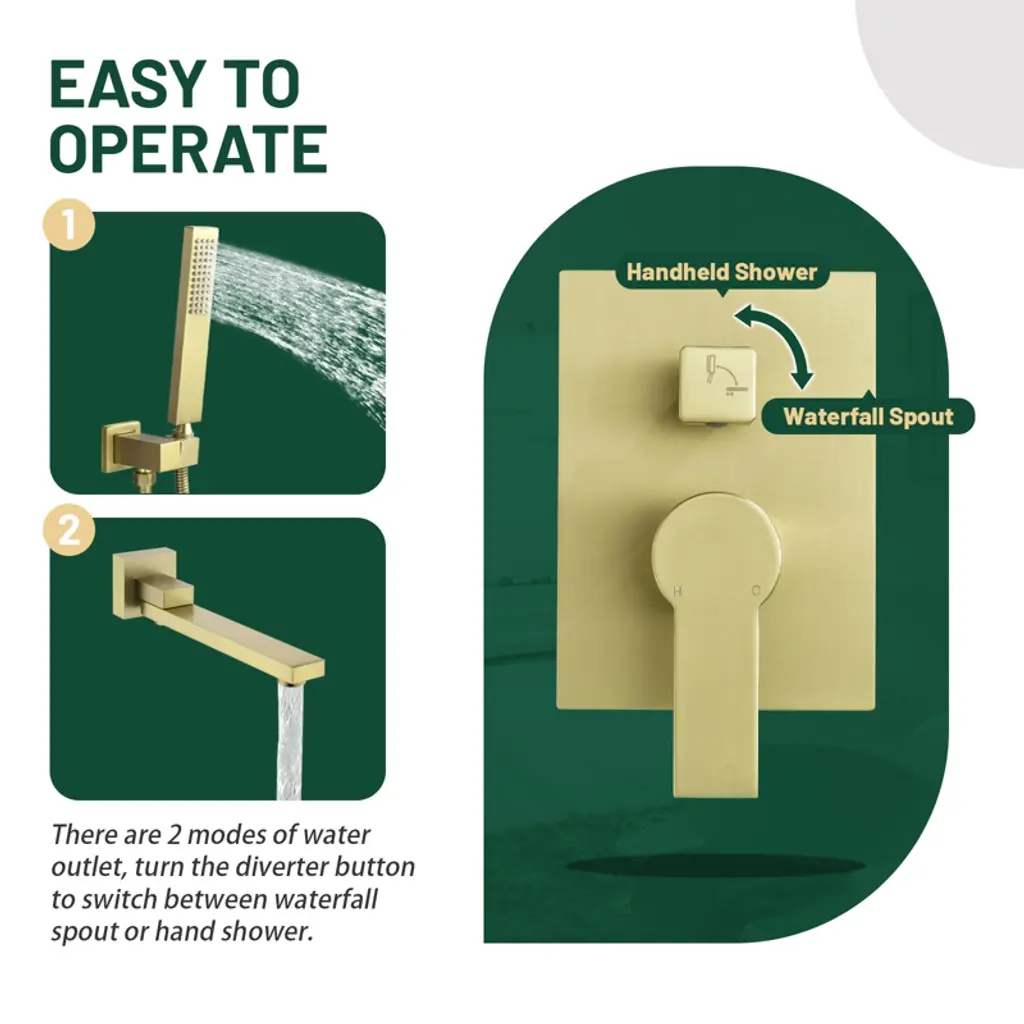 EASY TO OPERATE

1

2

There are 2 modes of water outlet, turn the diverter button to switch between waterfall spout or hand shower.

Handheld Shower

Waterfall Spout

H

C