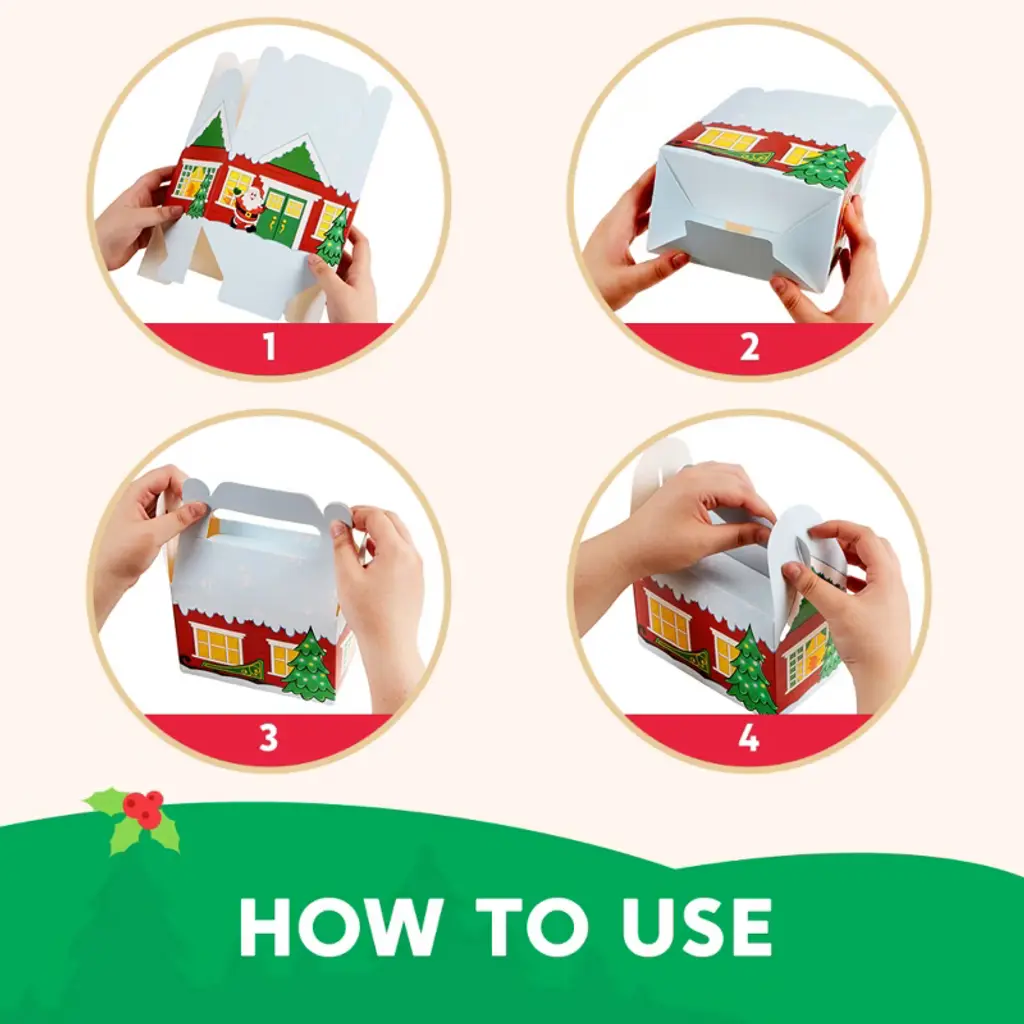 1

2

3

4

HOW TO USE