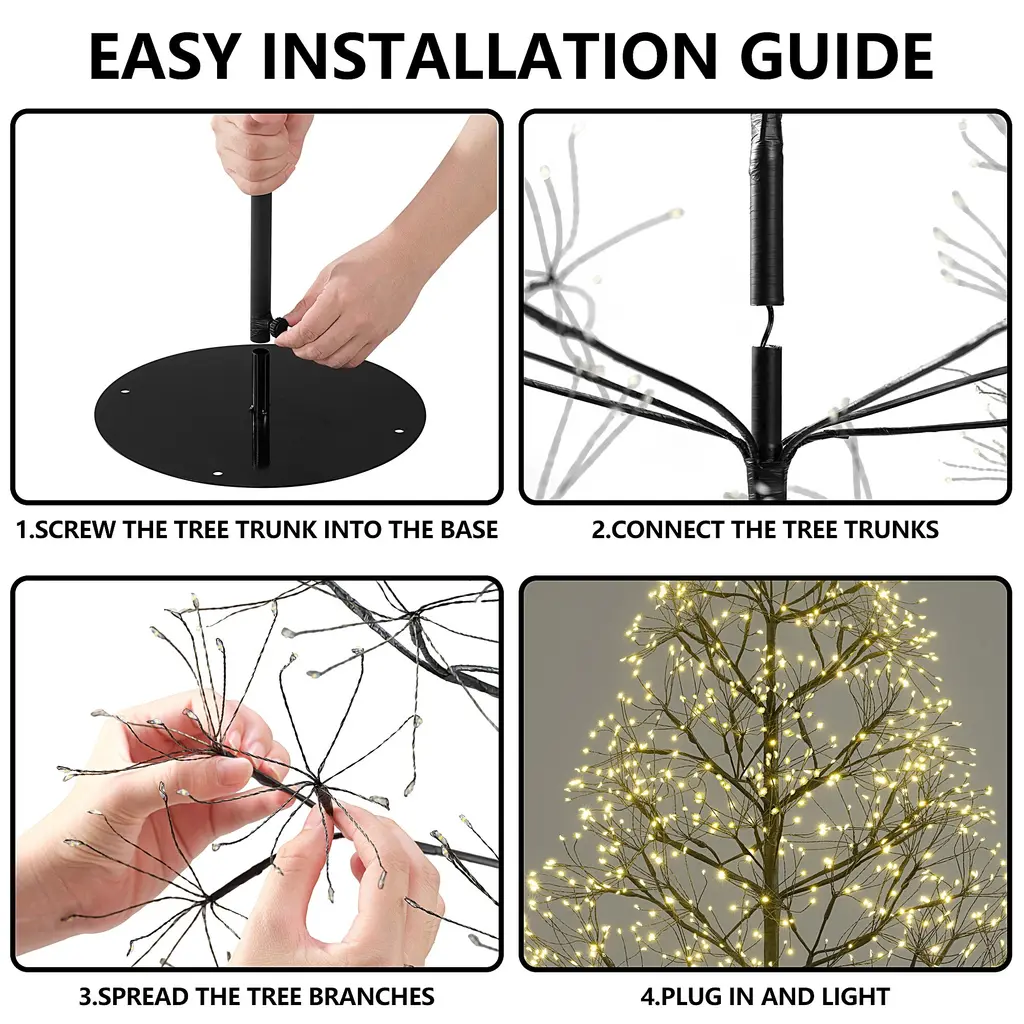 EASY INSTALLATION GUIDE

1.SCREW THE TREE TRUNK INTO THE BASE

2.CONNECT THE TREE TRUNKS

3.SPREAD THE TREE BRANCHES

4.PLUG IN AND LIGHT