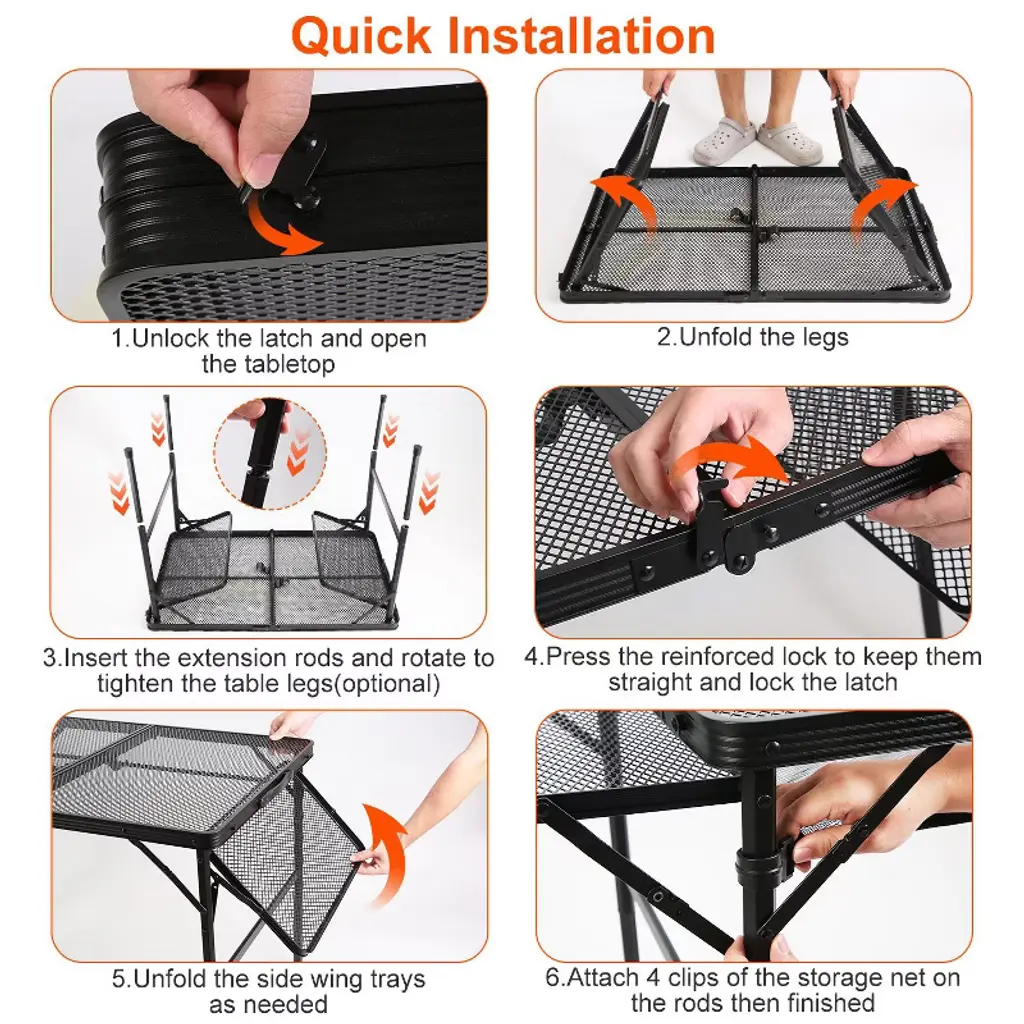 Quick Installation

1.Unlock the latch and open the tabletop

2.Unfold the legs

3.Insert the extension rods and rotate to tighten the table legs(optional)

4.Press the reinforced lock to keep them straight and lock the latch

5.Unfold the side wing trays as needed

6.Attach 4 clips of the storage net on the rods then finished