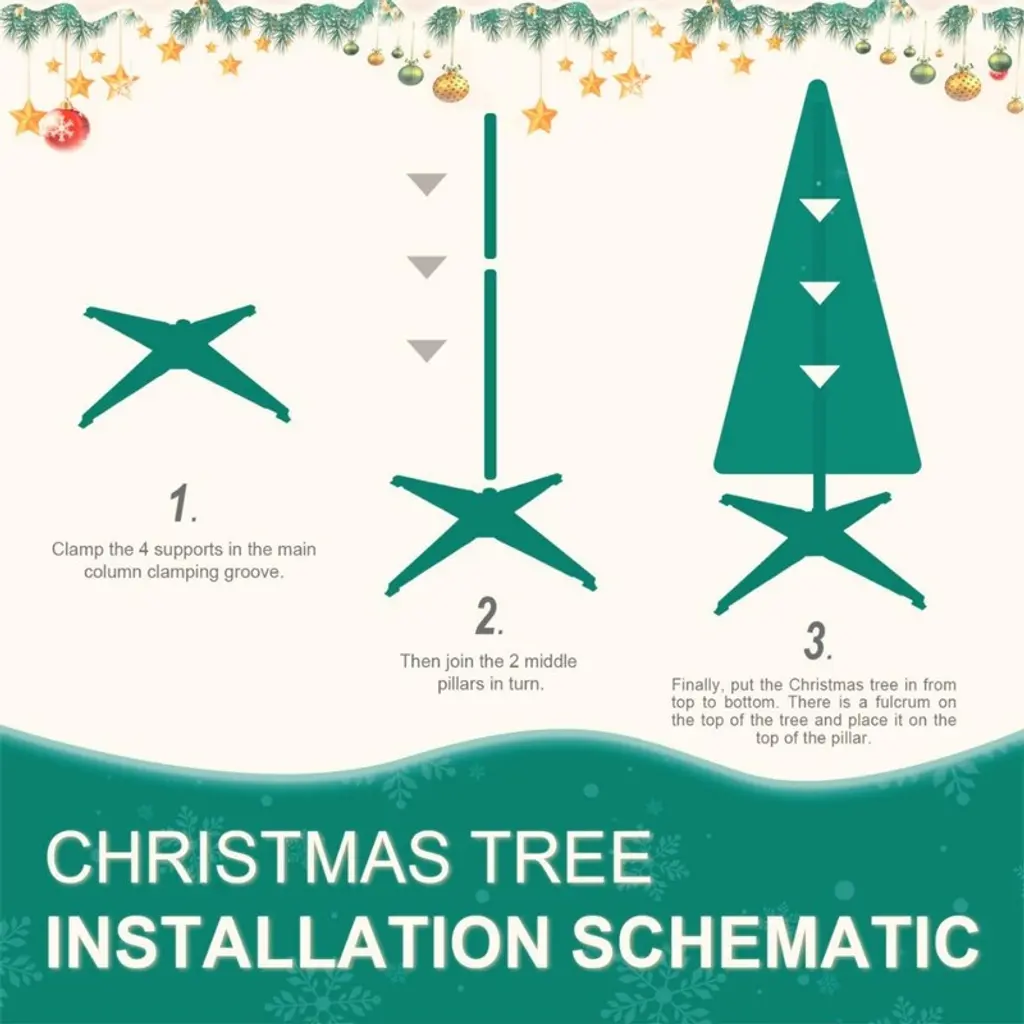 1.

Clamp the 4 supports in the main column clamping groove.

2.

Then join the 2 middle pillars in turn.

3.

Finally, put the Christmas tree in from top to bottom. There is a fulcrum on the top of the tree and place it on the top of the pillar.

CHRISTMAS TREE
INSTALLATION SCHEMATIC