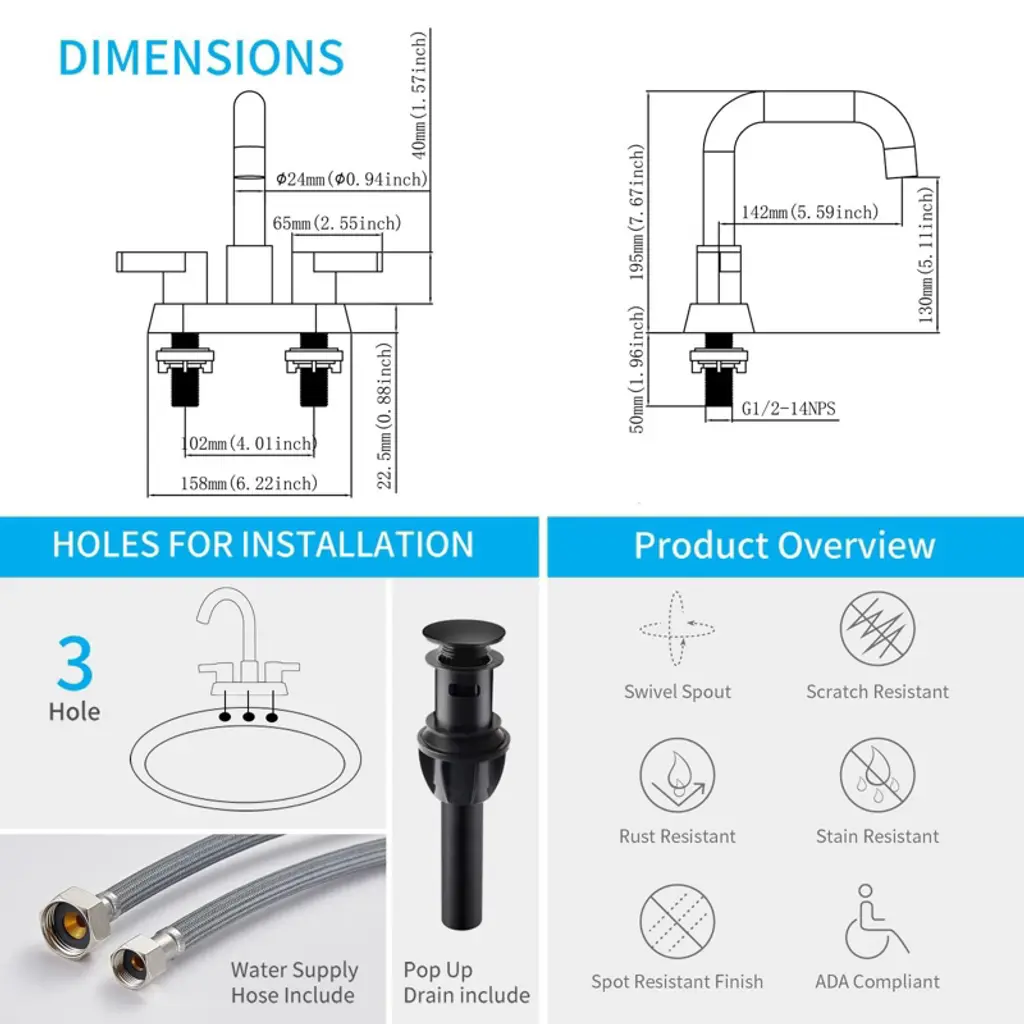 DIMENSIONS

40mm(1.57inch)
Φ24mm(Φ0.94inch)
65mm(2.55inch)
102mm(4.01inch)
158mm(6.22inch)
22.5mm(0.88inch)

195mm(7.67inch)
142mm(5.59inch)
130mm(5.11inch)
50mm(1.96inch)
G1/2-14NPS

HOLES FOR INSTALLATION

3
Hole

Water Supply
Hose Include

Pop Up
Drain include

Product Overview

Swivel Spout
Scratch Resistant
Rust Resistant
Stain Resistant
Spot Resistant Finish
ADA Compliant