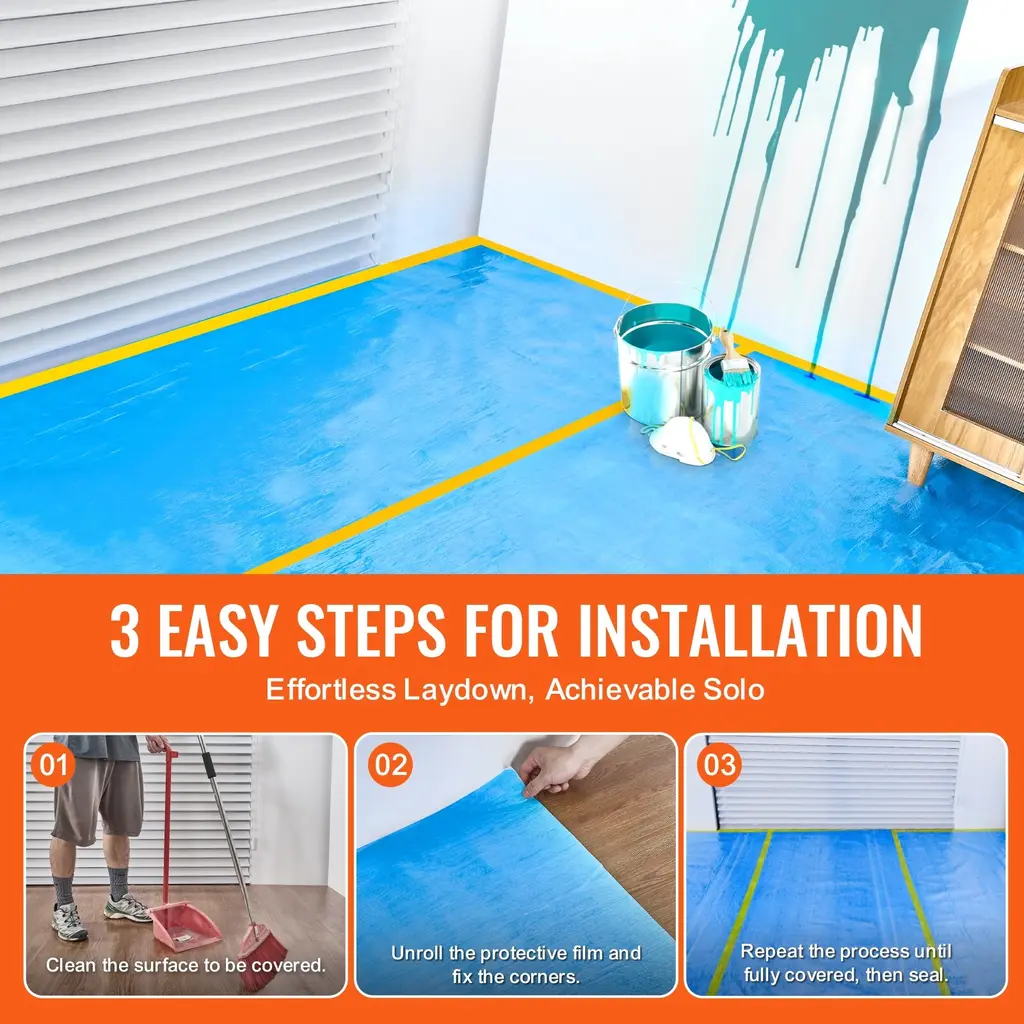 3 EASY STEPS FOR INSTALLATION

Effortless Laydown, Achievable Solo

01

Clean the surface to be covered.

02

Unroll the protective film and fix the corners.

03

Repeat the process until fully covered, then seal.