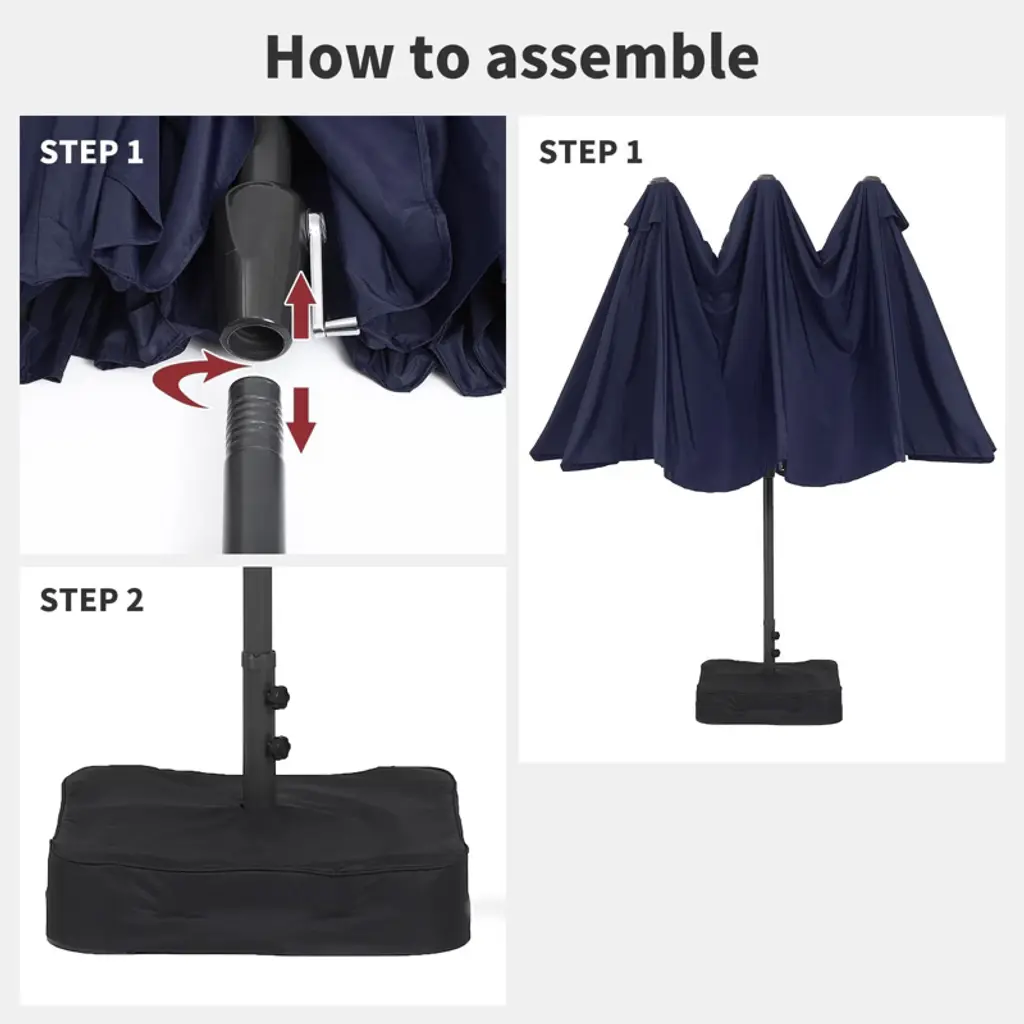 How to assemble

STEP 1

STEP 2

STEP 1