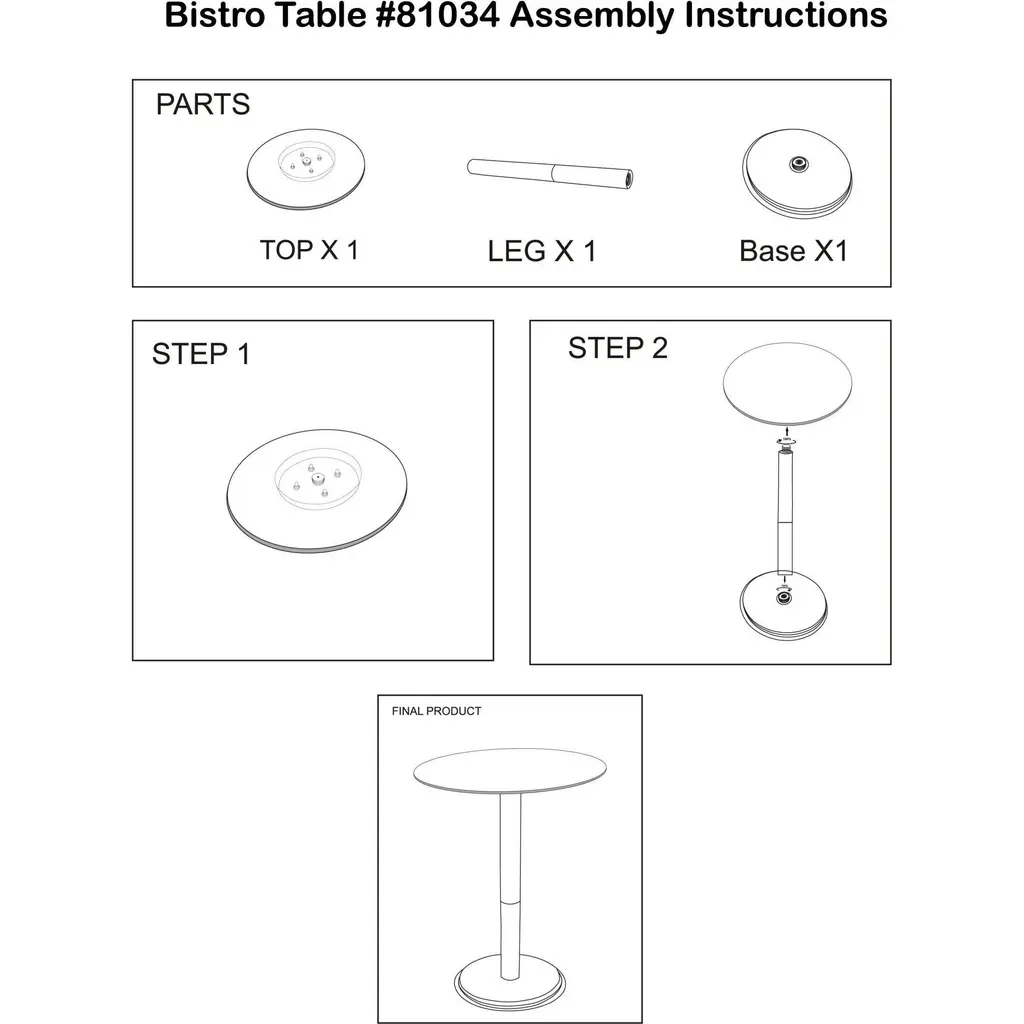 Bistro Table #81034 Assembly Instructions

PARTS

TOP X 1

LEG X 1

Base X1

STEP 1

STEP 2

FINAL PRODUCT