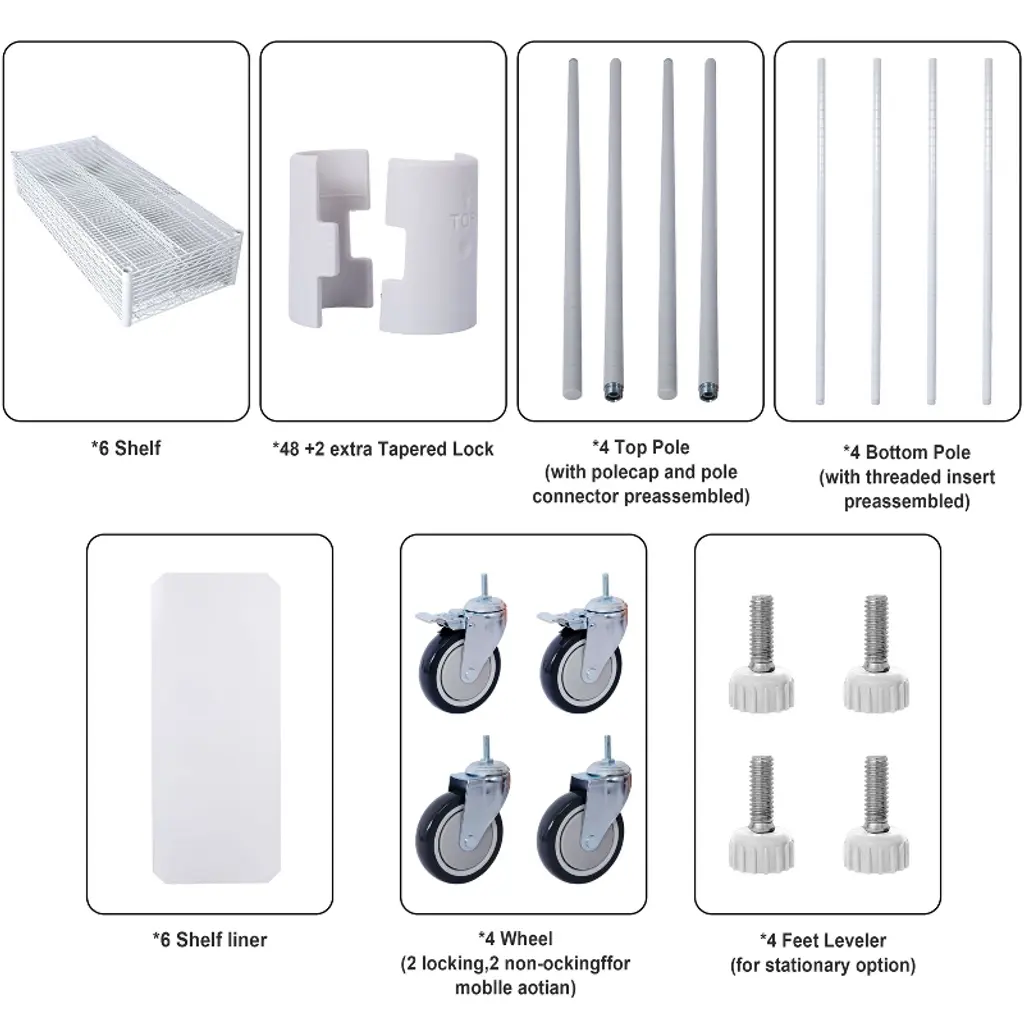 TOP

*6 Shelf

*48 +2 extra Tapered Lock

*4 Top Pole
(with polecap and pole connector preassembled)

*4 Bottom Pole
(with threaded insert preassembled)

*6 Shelf liner

*4 Wheel
(2 locking,2 non-ockingffor moblle aotian)

*4 Feet Leveler
(for stationary option)