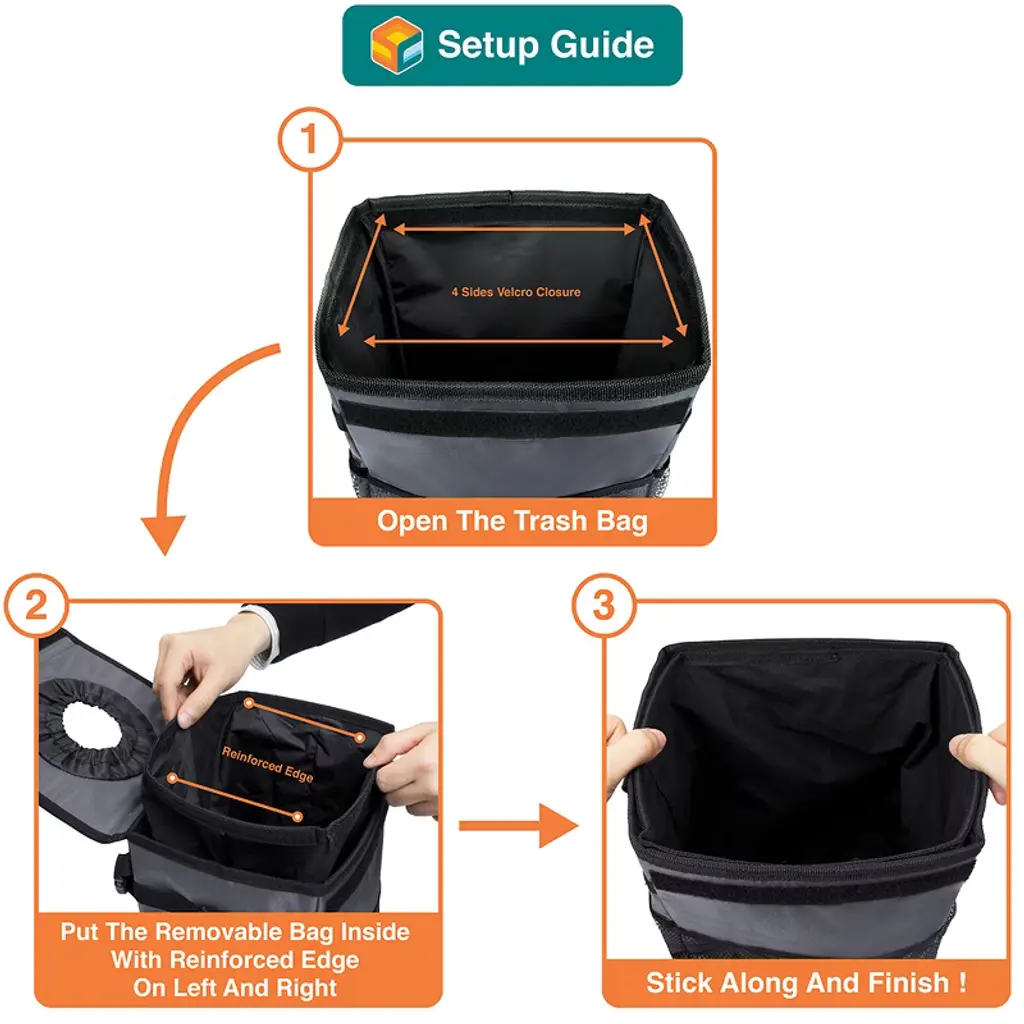 Setup Guide

1

4 Sides Velcro Closure

Open The Trash Bag

2

Reinforced Edge

Put The Removable Bag Inside With Reinforced Edge On Left And Right

3

Stick Along And Finish !