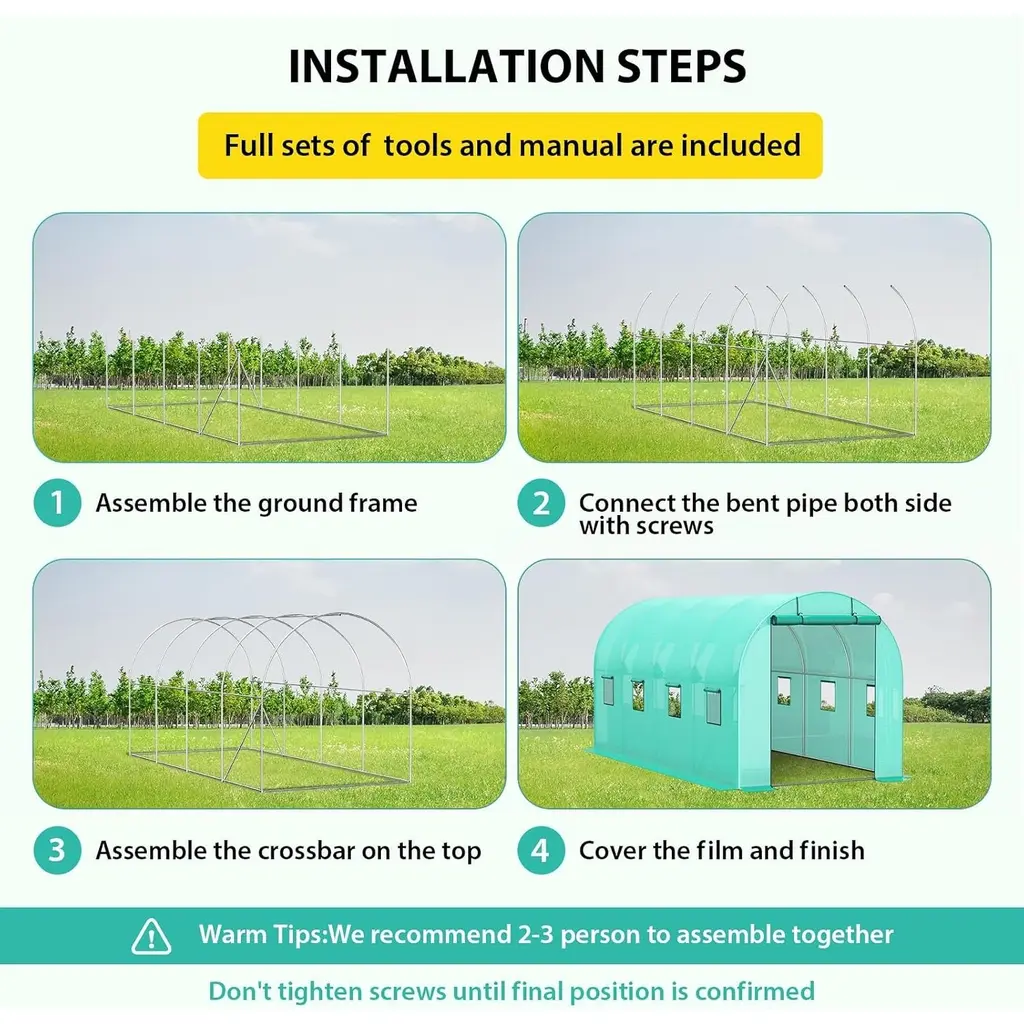 INSTALLATION STEPS

Full sets of  tools and manual are included

1 Assemble the ground frame

2 Connect the bent pipe both side with screws

3 Assemble the crossbar on the top

4 Cover the film and finish

Warm Tips:We recommend 2-3 person to assemble together

Don't tighten screws until final position is confirmed