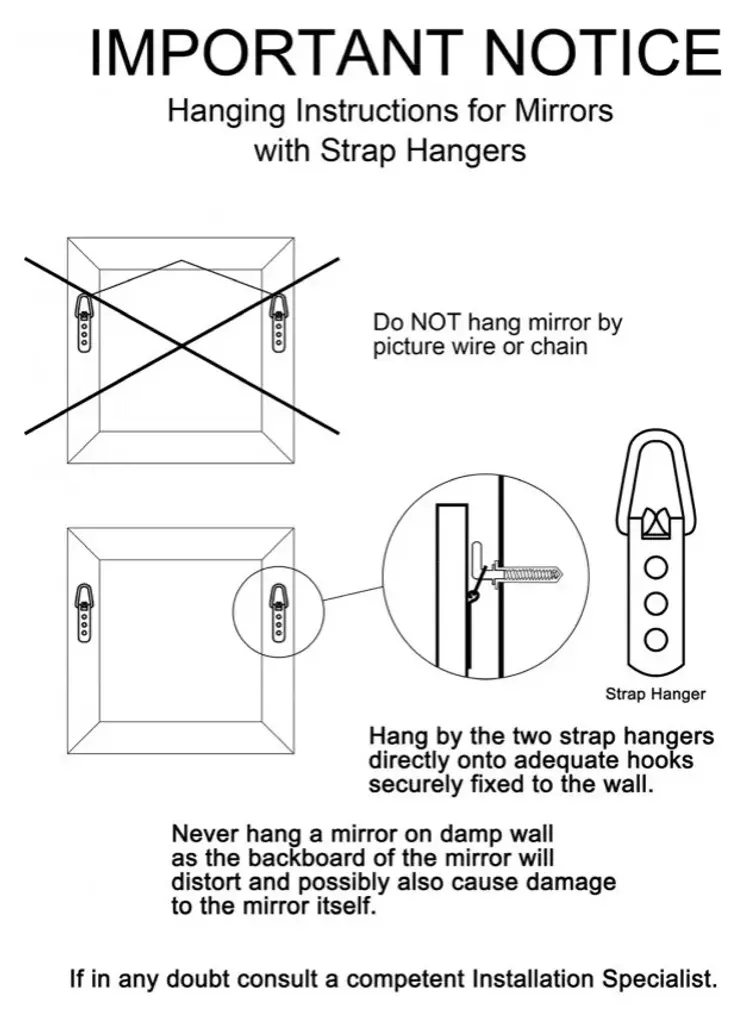 IMPORTANT NOTICE

Hanging Instructions for Mirrors with Strap Hangers

Do NOT hang mirror by picture wire or chain

Strap Hanger

Hang by the two strap hangers directly onto adequate hooks securely fixed to the wall.

Never hang a mirror on damp wall as the backboard of the mirror will distort and possibly also cause damage to the mirror itself.

If in any doubt consult a competent Installation Specialist.