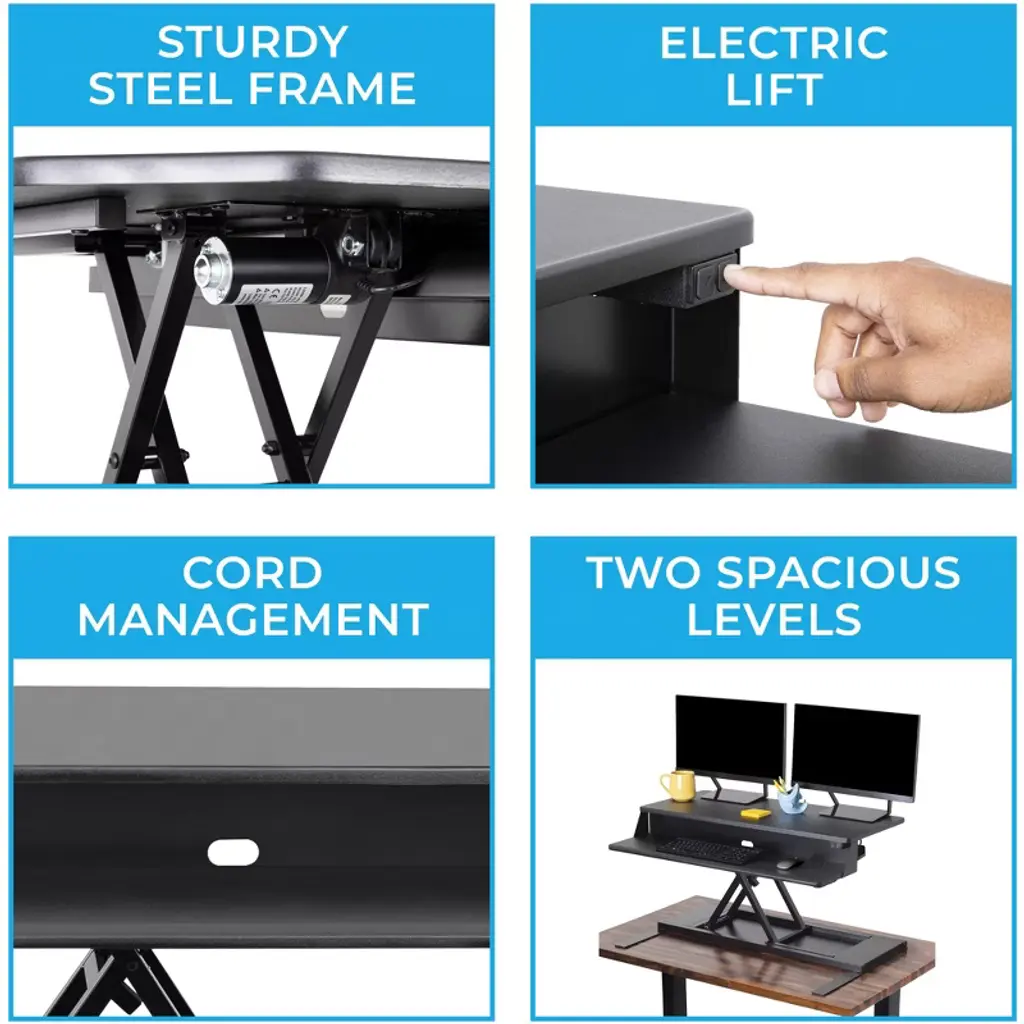 STURDY STEEL FRAME

ELECTRIC LIFT

CORD MANAGEMENT

TWO SPACIOUS LEVELS