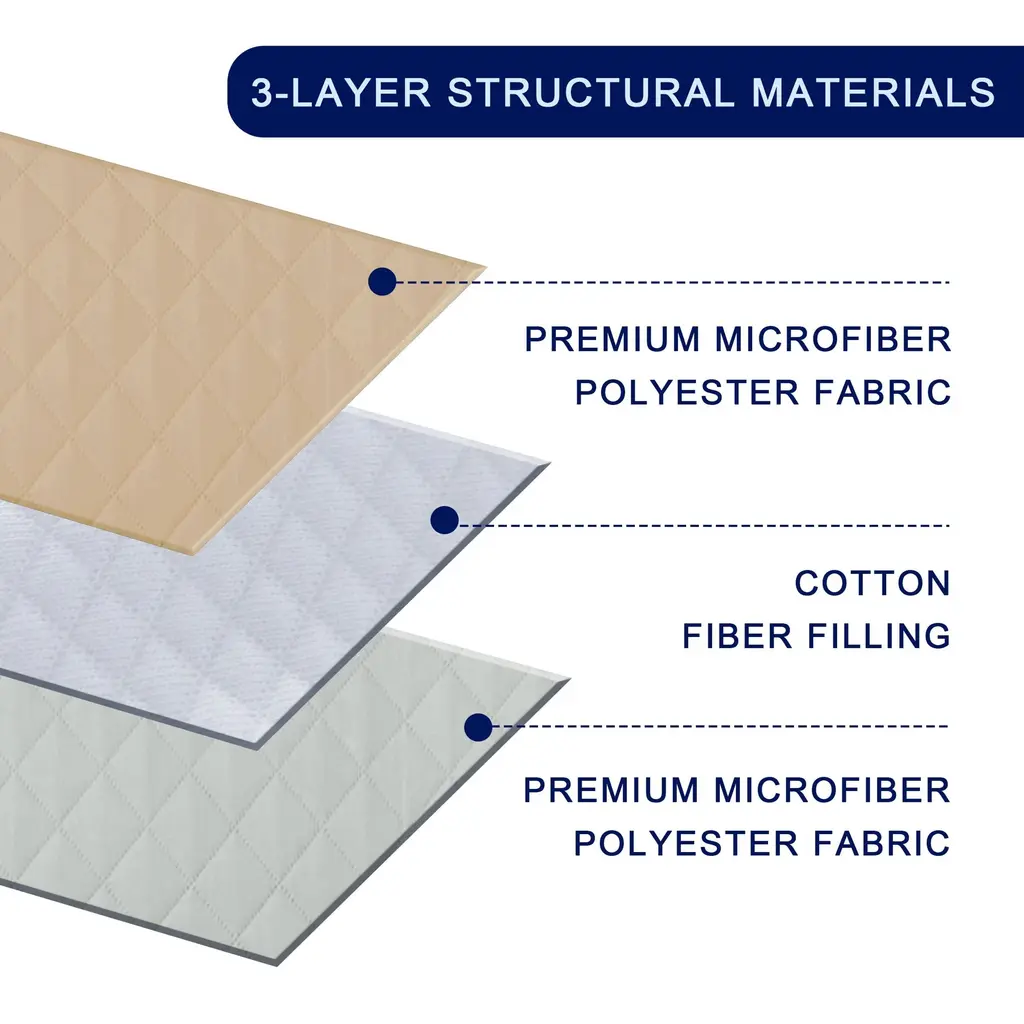 3-LAYER STRUCTURAL MATERIALS

PREMIUM MICROFIBER POLYESTER FABRIC

COTTON FIBER FILLING

PREMIUM MICROFIBER POLYESTER FABRIC