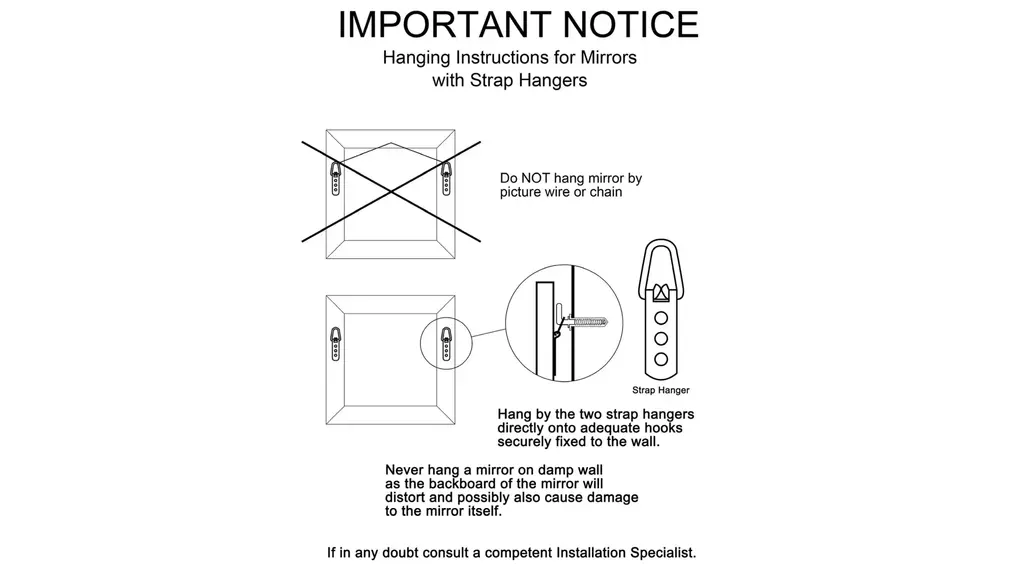 IMPORTANT NOTICE
Hanging Instructions for Mirrors with Strap Hangers

Do NOT hang mirror by picture wire or chain

Strap Hanger

Hang by the two strap hangers directly onto adequate hooks securely fixed to the wall.

Never hang a mirror on damp wall as the backboard of the mirror will distort and possibly also cause damage to the mirror itself.

If in any doubt consult a competent Installation Specialist.