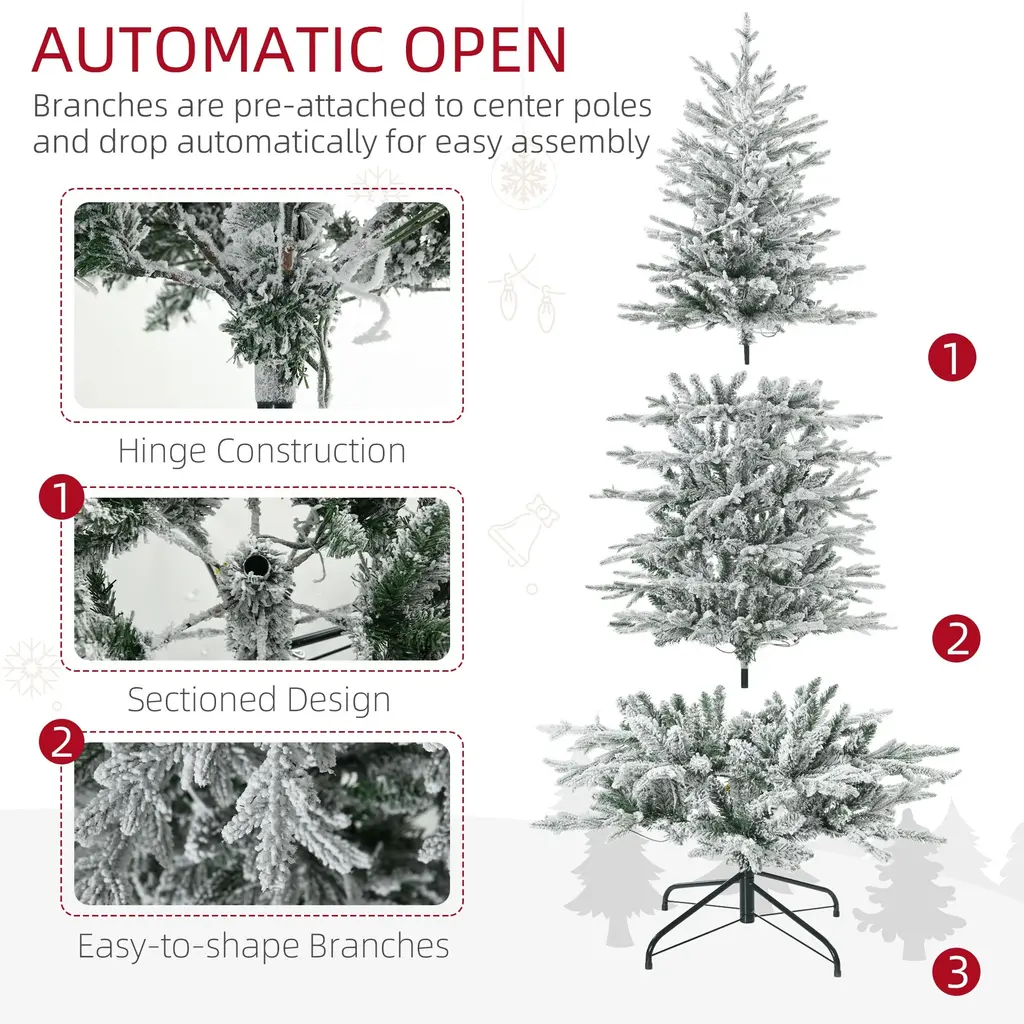 AUTOMATIC OPEN
Branches are pre-attached to center poles and drop automatically for easy assembly

Hinge Construction

1

Sectioned Design

2

Easy-to-shape Branches

1

2

3